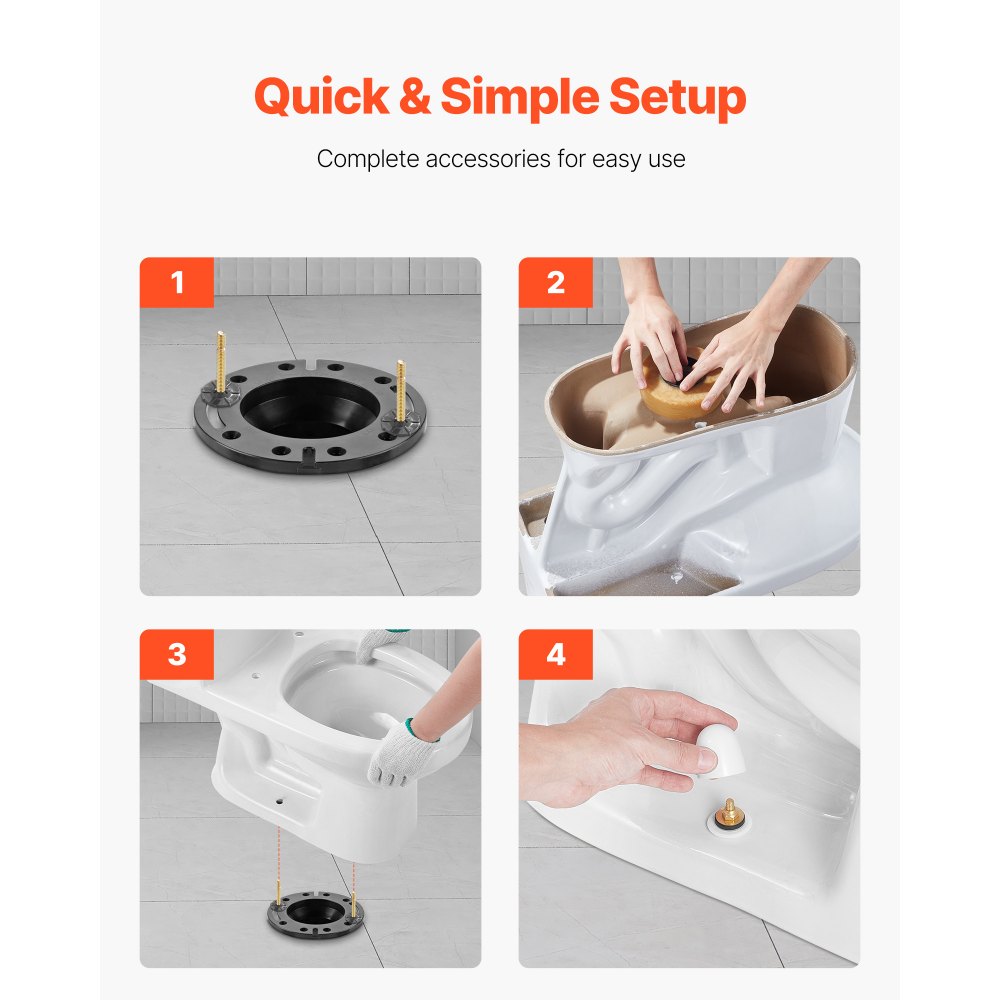 Quick & Simple Setup

Complete accessories for easy use

1

2

3

4