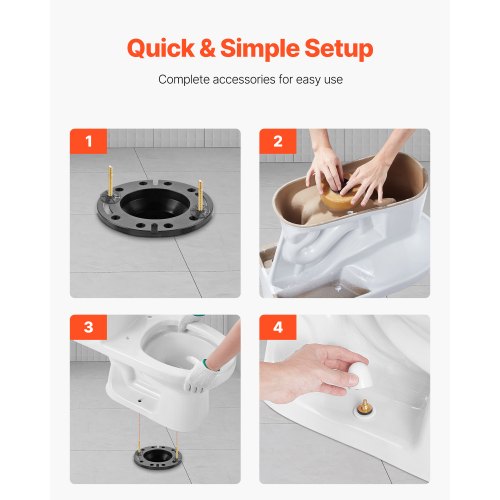 Quick & Simple Setup

Complete accessories for easy use

1

2

3

4