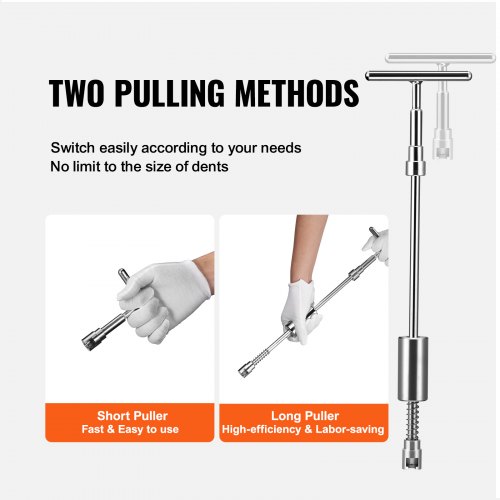 TWO PULLING METHODS

Switch easily according to your needs
No limit to the size of dents

Short Puller
Fast & Easy to use

Long Puller
High-efficiency & Labor-saving