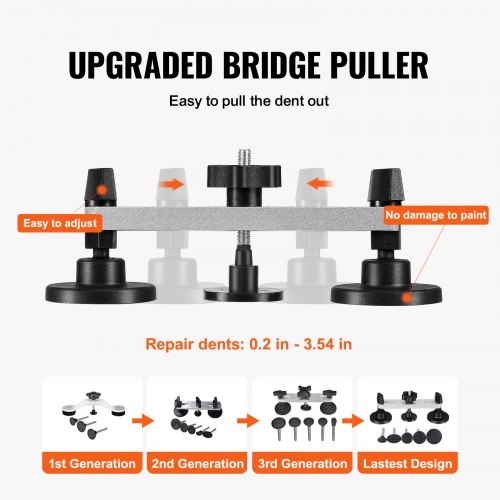 UPGRADED BRIDGE PULLER

Easy to pull the dent out

Easy to adjust

No damage to paint

Repair dents: 0.2 in - 3.54 in

1st Generation

2nd Generation

3rd Generation

Lastest Design