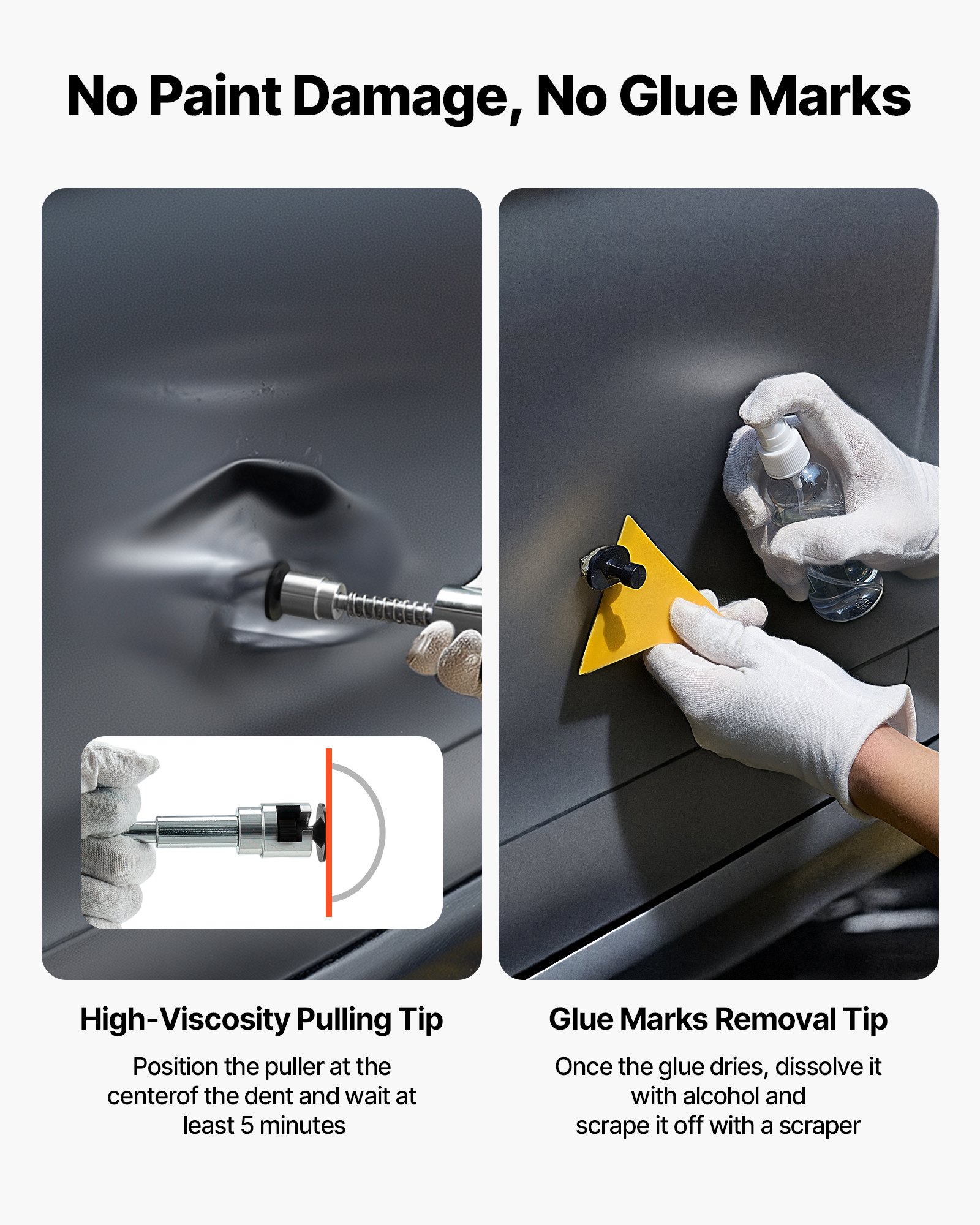 No Paint Damage, No Glue Marks

High-Viscosity Pulling Tip

Position the puller at the centerof the dent and wait at least 5 minutes

Glue Marks Removal Tip

Once the glue dries, dissolve it with alcohol and scrape it off with a scraper