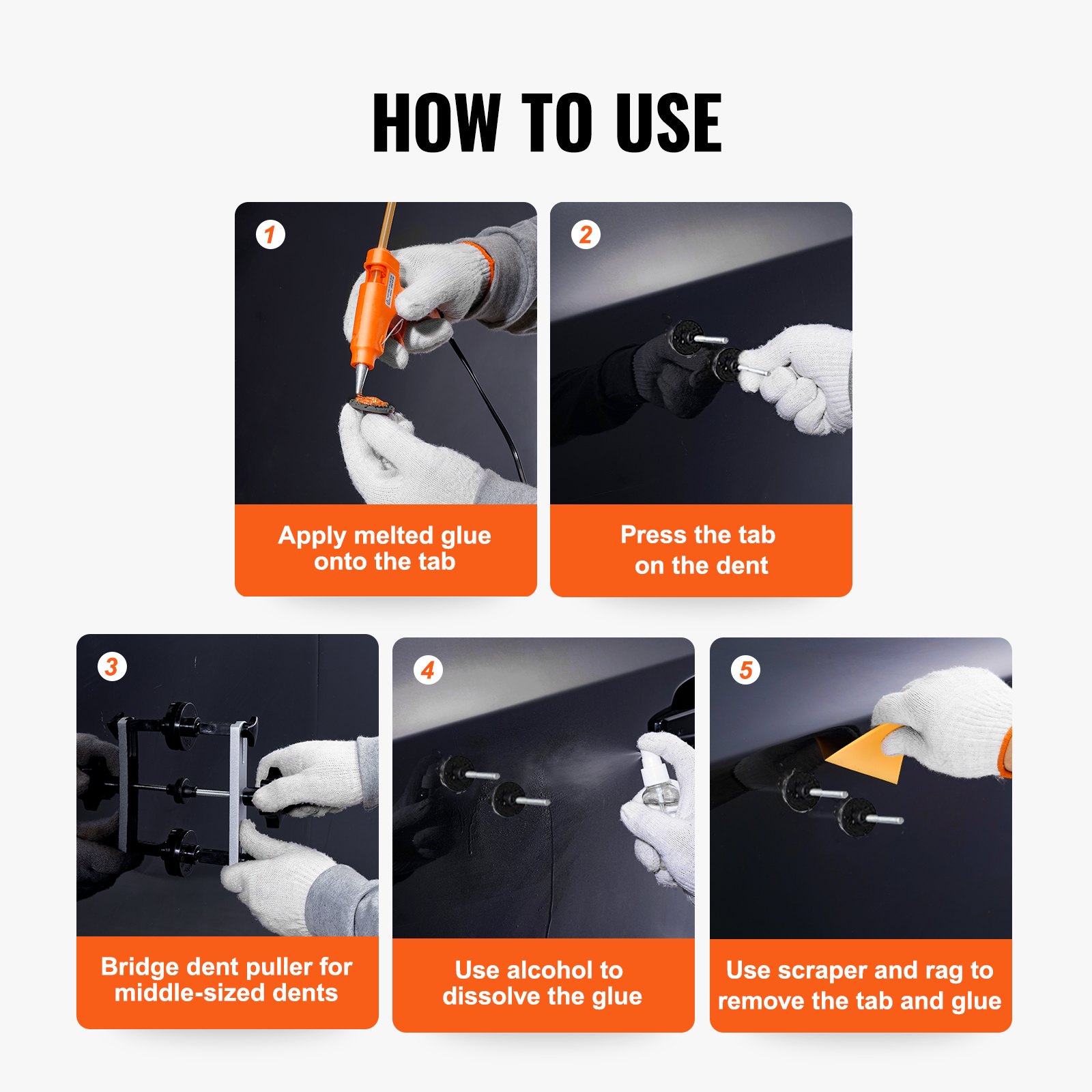 HOW TO USE

1

Apply melted glue onto the tab

2

Press the tab on the dent

3

Bridge dent puller for middle-sized dents

4

Use alcohol to dissolve the glue

5

Use scraper and rag to remove the tab and glue