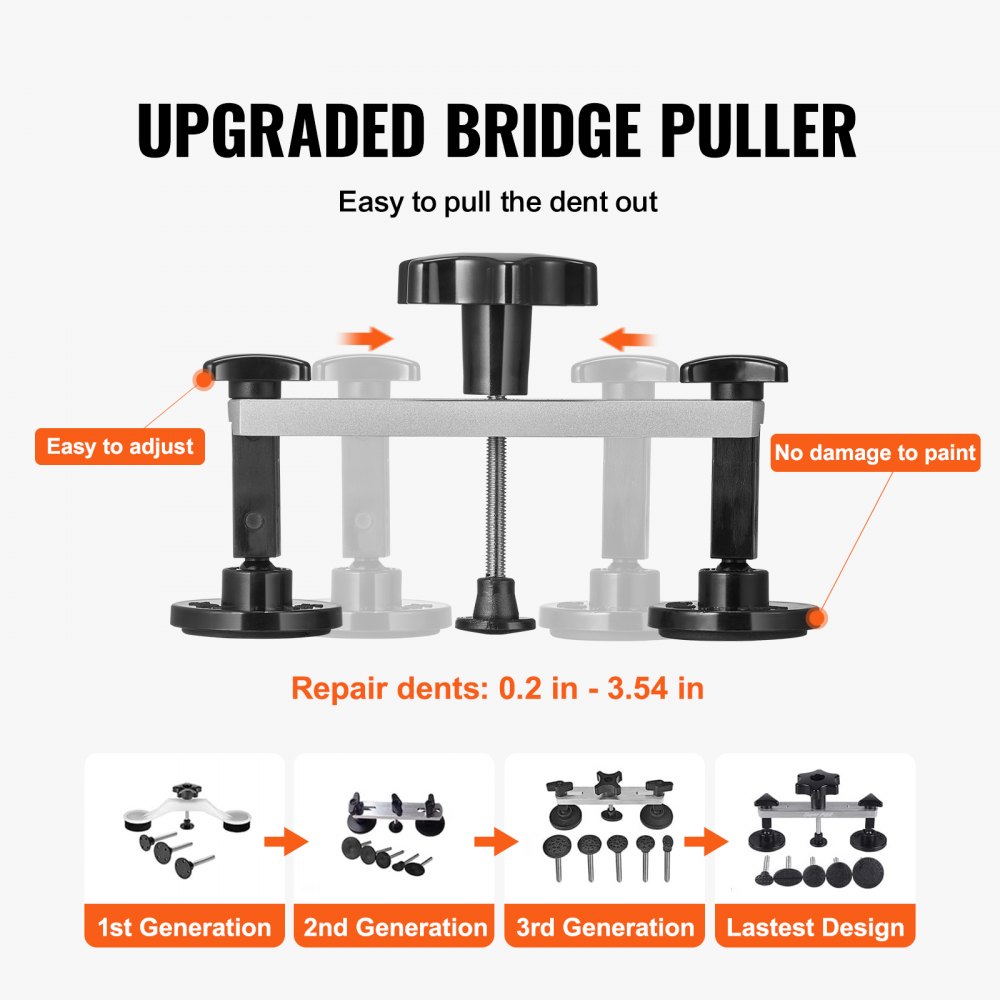 UPGRADED BRIDGE PULLER

Easy to pull the dent out

Easy to adjust

No damage to paint

Repair dents: 0.2 in - 3.54 in

1st Generation

2nd Generation

3rd Generation

Lastest Design