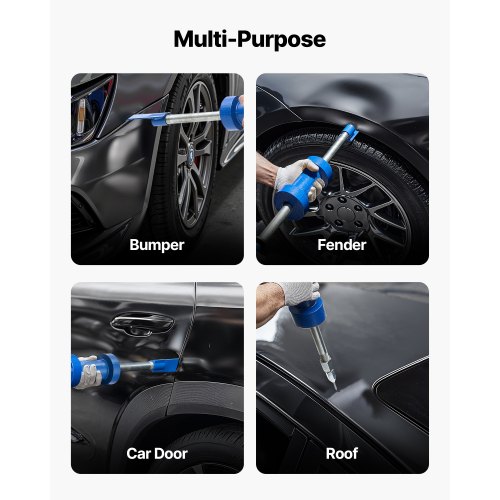 Multi-Purpose

Bumper

Fender

Car Door

Roof