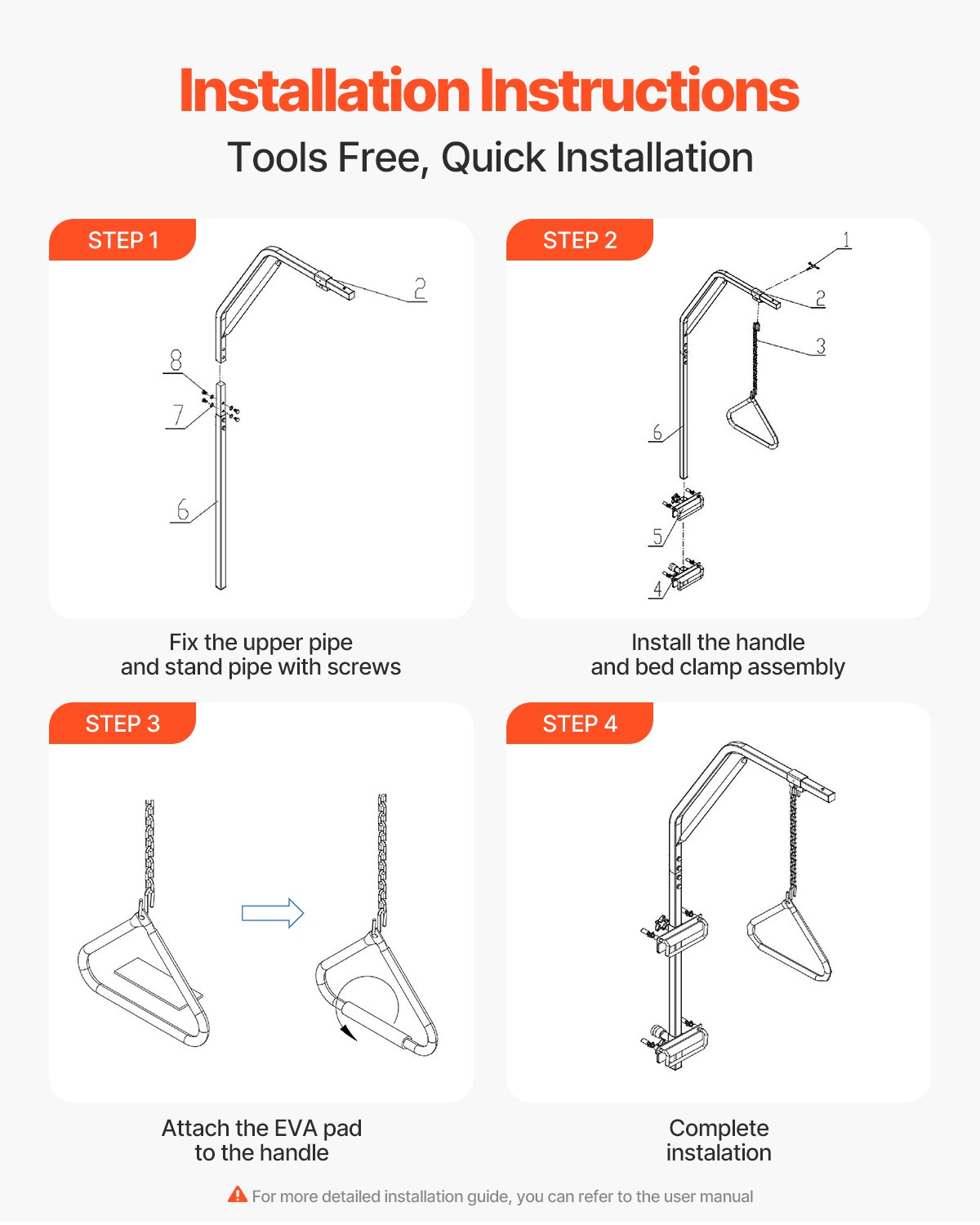 Installation Instructions
Tools Free, Quick Installation

STEP 1

2
8
7
6

Fix the upper pipe and stand pipe with screws

STEP 2

1
2
3
6
5
4

Install the handle and bed clamp assembly

STEP 3

Attach the EVA pad to the handle

STEP 4

Complete instalation

For more detailed installation guide, you can refer to the user manual