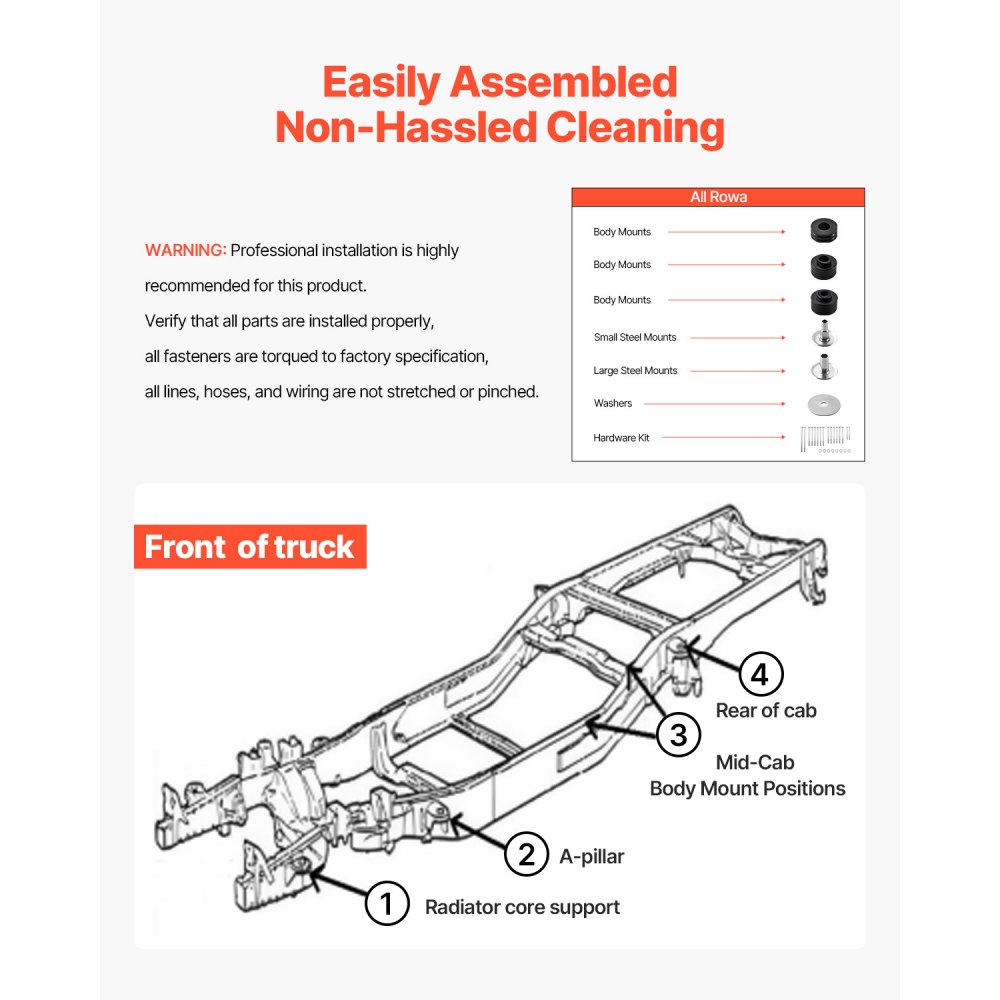 Easily Assembled
Non-Hassled Cleaning

WARNING: Professional installation is highly recommended for this product.
Verify that all parts are installed properly,
all fasteners are torqued to factory specification,
all lines, hoses, and wiring are not stretched or pinched.

All Rowa

Body Mounts
Body Mounts
Body Mounts
Small Steel Mounts
Large Steel Mounts
Washers
Hardware Kit

Front of truck

4 Rear of cab

3 Mid-Cab
Body Mount Positions

2 A-pillar

1 Radiator core support