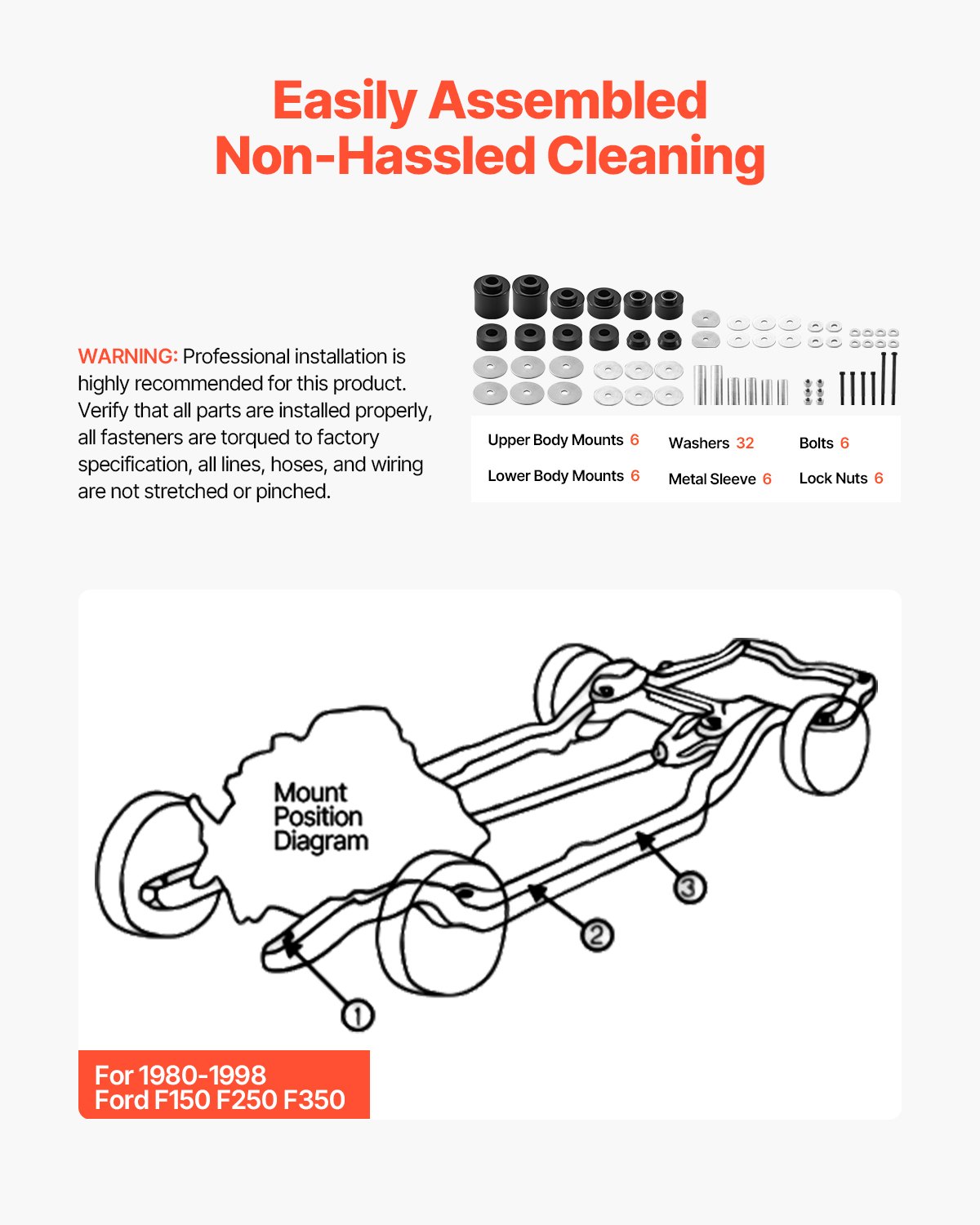 Easily Assembled
Non-Hassled Cleaning

WARNING: Professional installation is highly recommended for this product. Verify that all parts are installed properly, all fasteners are torqued to factory specification, all lines, hoses, and wiring are not stretched or pinched.

Upper Body Mounts 6
Lower Body Mounts 6
Washers 32
Metal Sleeve 6
Bolts 6
Lock Nuts 6

Mount Position Diagram

1
2
3

For 1980-1998
Ford F150 F250 F350