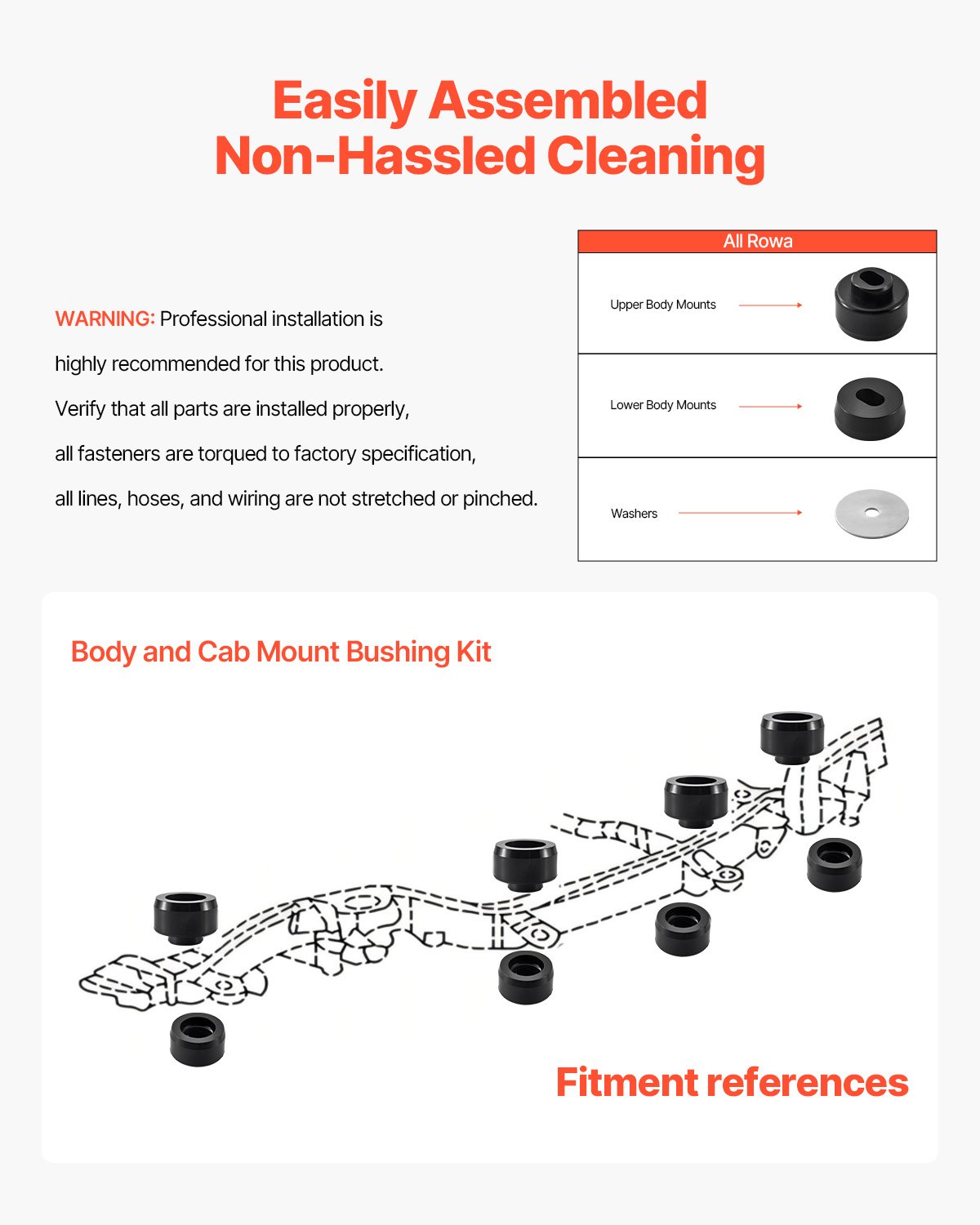 Easily Assembled
Non-Hassled Cleaning

WARNING: Professional installation is highly recommended for this product.
Verify that all parts are installed properly,
all fasteners are torqued to factory specification,
all lines, hoses, and wiring are not stretched or pinched.

| All Rowa |
|---|
| Upper Body Mounts |
| Lower Body Mounts |
| Washers |

Body and Cab Mount Bushing Kit

Fitment references