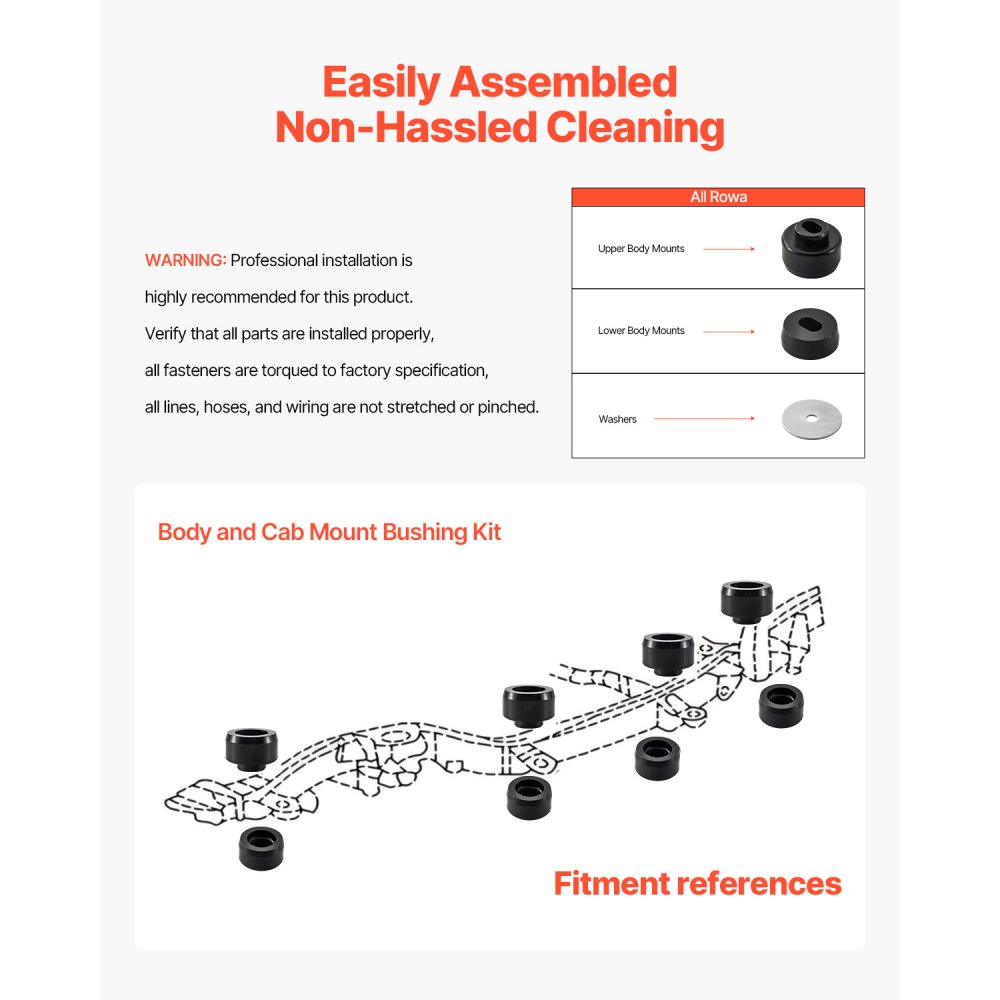 Easily Assembled
Non-Hassled Cleaning

WARNING: Professional installation is highly recommended for this product. Verify that all parts are installed properly, all fasteners are torqued to factory specification, all lines, hoses, and wiring are not stretched or pinched.

| All Rowa |
|---|
| Upper Body Mounts |
| Lower Body Mounts |
| Washers |

Body and Cab Mount Bushing Kit

Fitment references