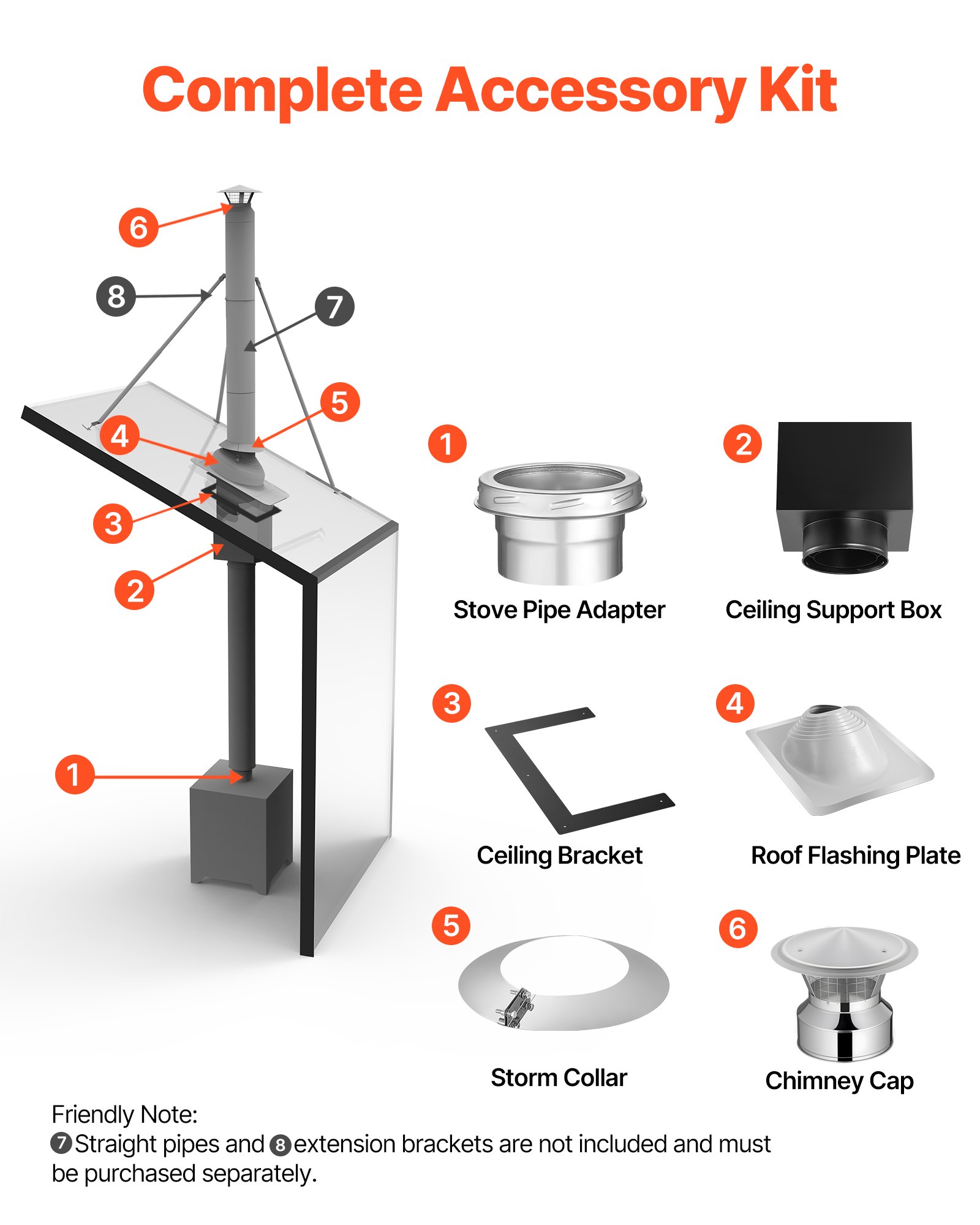 Complete Accessory Kit

6
8
7
5
4
3
2
1

1
Stove Pipe Adapter

2
Ceiling Support Box

3
Ceiling Bracket

4
Roof Flashing Plate

5
Storm Collar

6
Chimney Cap

Friendly Note:
7 Straight pipes and 8 extension brackets are not included and must be purchased separately.