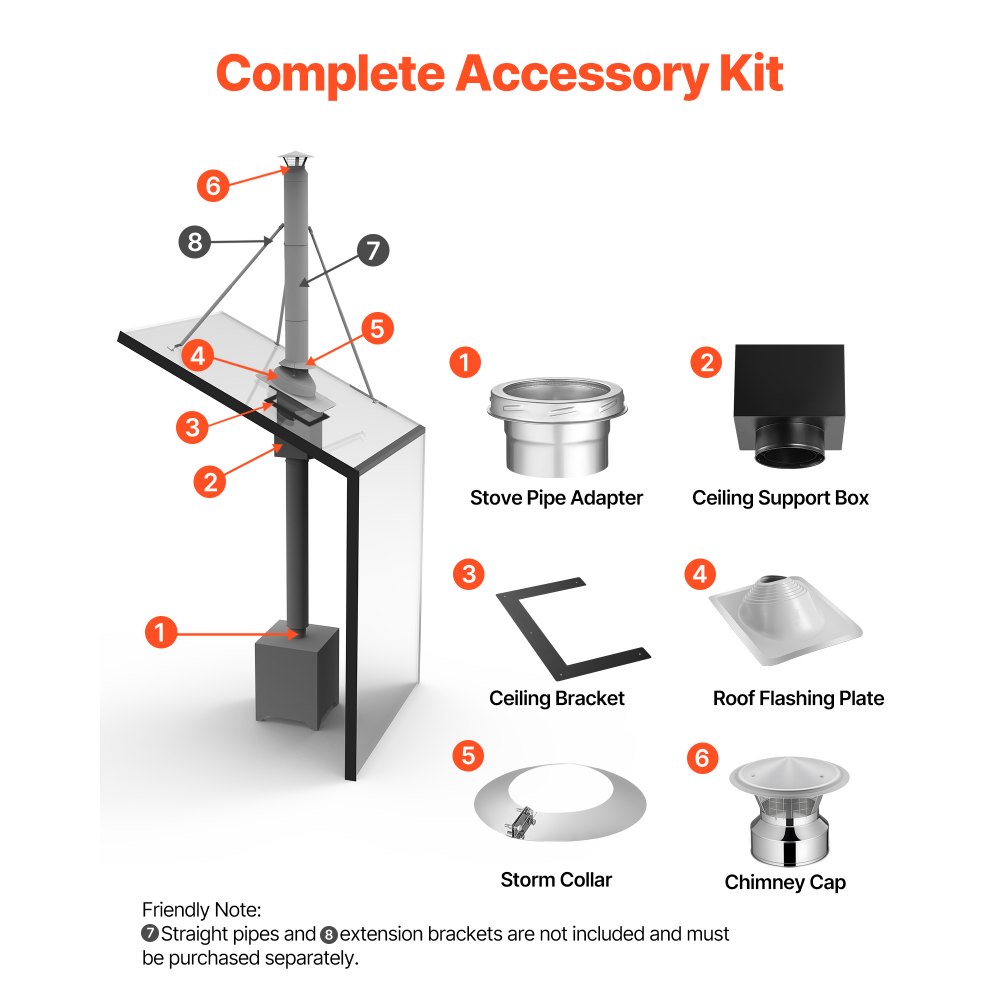 Complete Accessory Kit

6
8
7
5
4
3
2
1

1
Stove Pipe Adapter

2
Ceiling Support Box

3
Ceiling Bracket

4
Roof Flashing Plate

5
Storm Collar

6
Chimney Cap

Friendly Note:
7 Straight pipes and 8 extension brackets are not included and must be purchased separately.