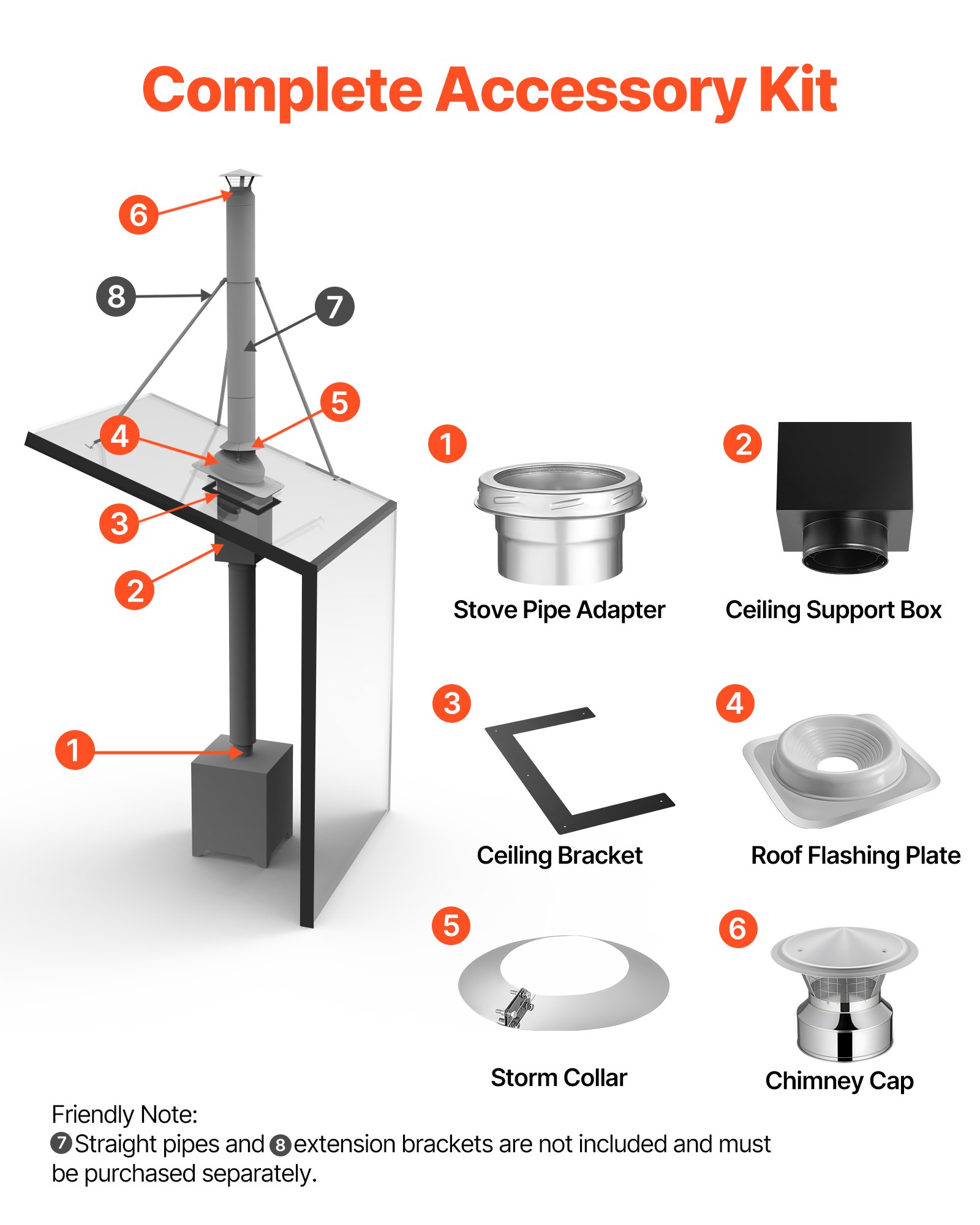 Complete Accessory Kit

6

8

7

5

4

3

2

1

1
Stove Pipe Adapter

2
Ceiling Support Box

3
Ceiling Bracket

4
Roof Flashing Plate

5
Storm Collar

6
Chimney Cap

Friendly Note:
7 Straight pipes and 8 extension brackets are not included and must be purchased separately.