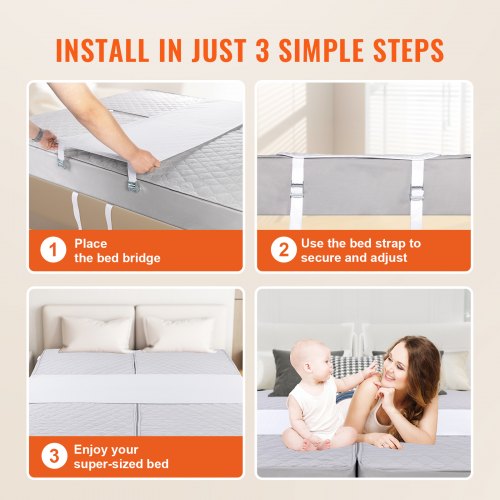 INSTALL IN JUST 3 SIMPLE STEPS

1 Place the bed bridge

2 Use the bed strap to secure and adjust

3 Enjoy your super-sized bed