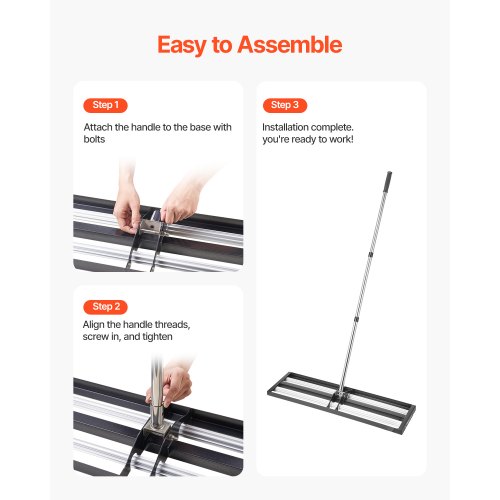 Easy to Assemble

Step 1

Attach the handle to the base with bolts

Step 2

Align the handle threads, screw in, and tighten

Step 3

Installation complete. you're ready to work!