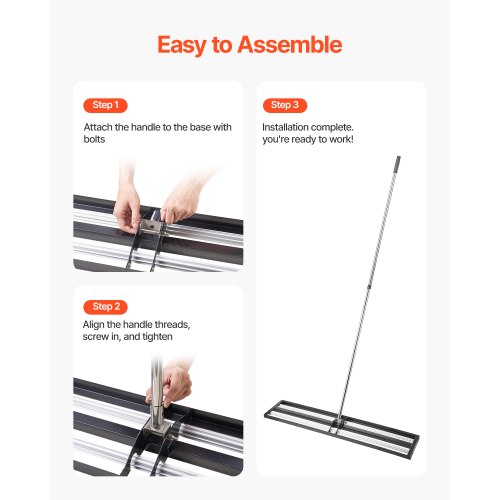 Easy to Assemble

Step 1

Attach the handle to the base with bolts

Step 2

Align the handle threads, screw in, and tighten

Step 3

Installation complete. you're ready to work!