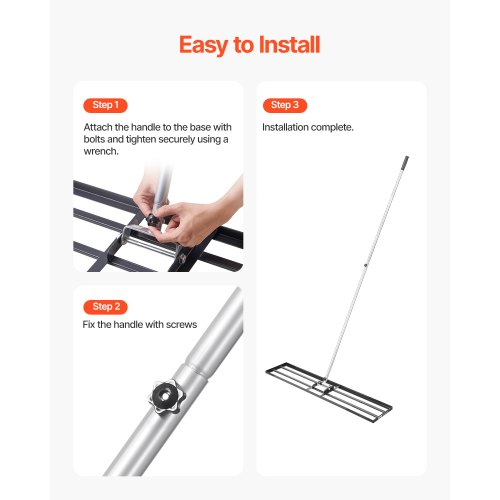 Easy to Install

Step 1

Attach the handle to the base with bolts and tighten securely using a wrench.

Step 2

Fix the handle with screws

Step 3

Installation complete.