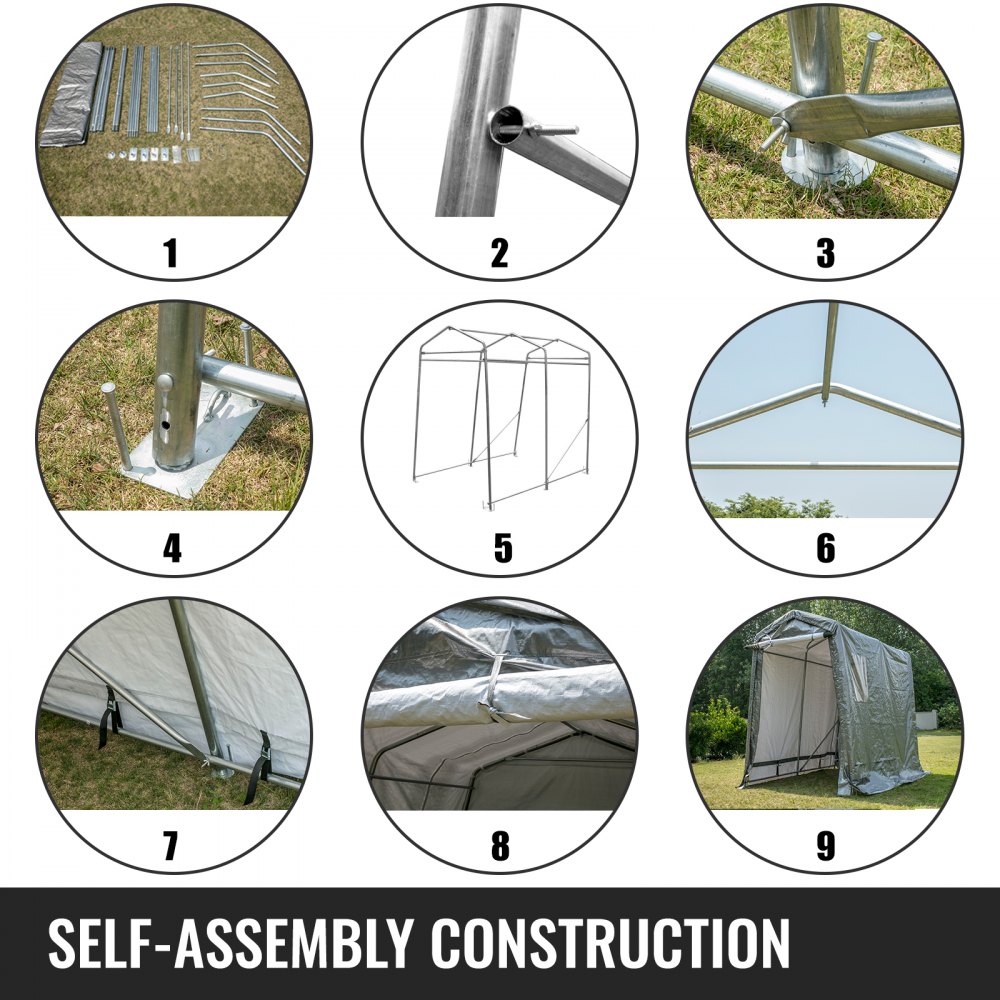 1

2

3

4

5

6

7

8

9

SELF-ASSEMBLY CONSTRUCTION