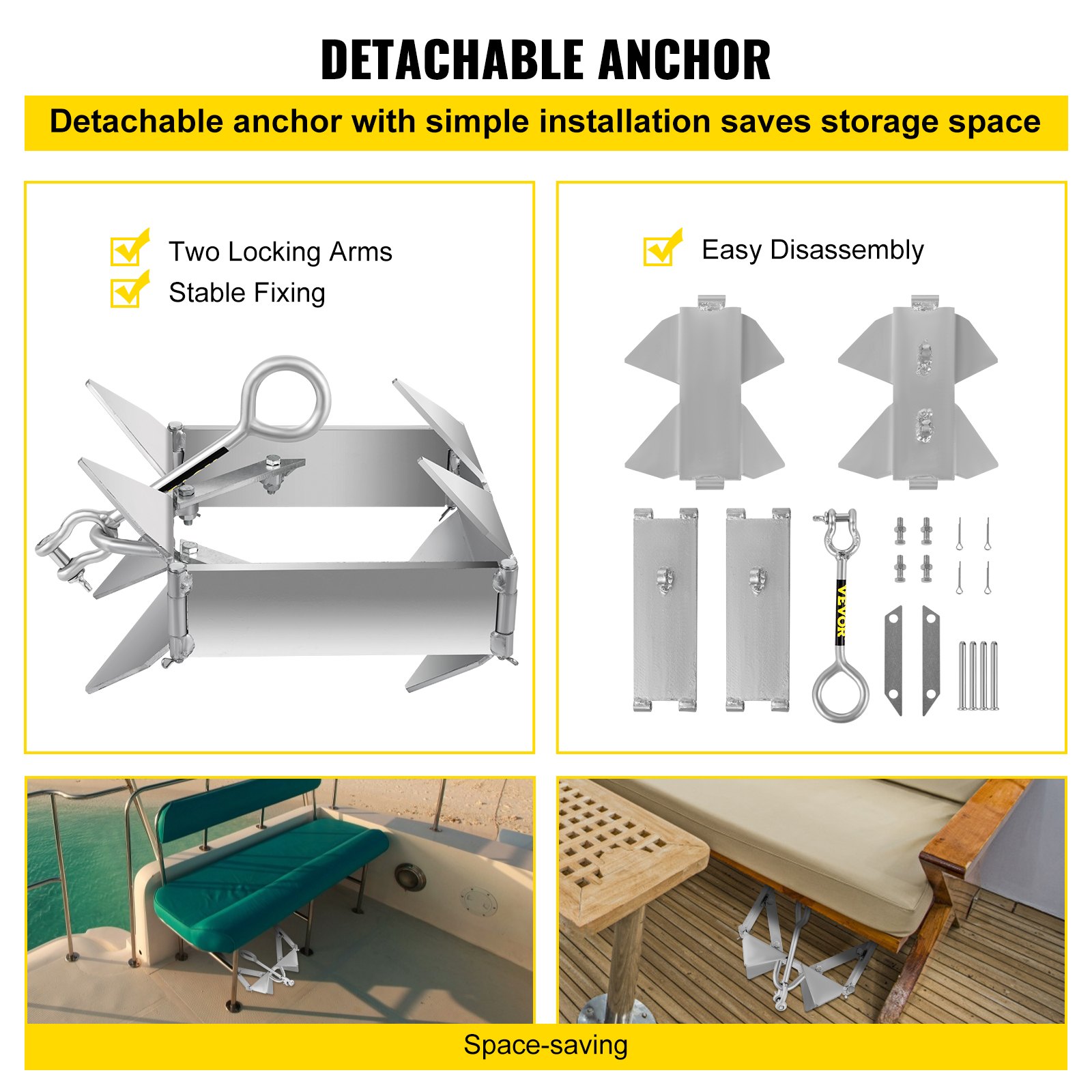 DETACHABLE ANCHOR

Detachable anchor with simple installation saves storage space

Two Locking Arms
Stable Fixing

Easy Disassembly

VEVOR

Space-saving