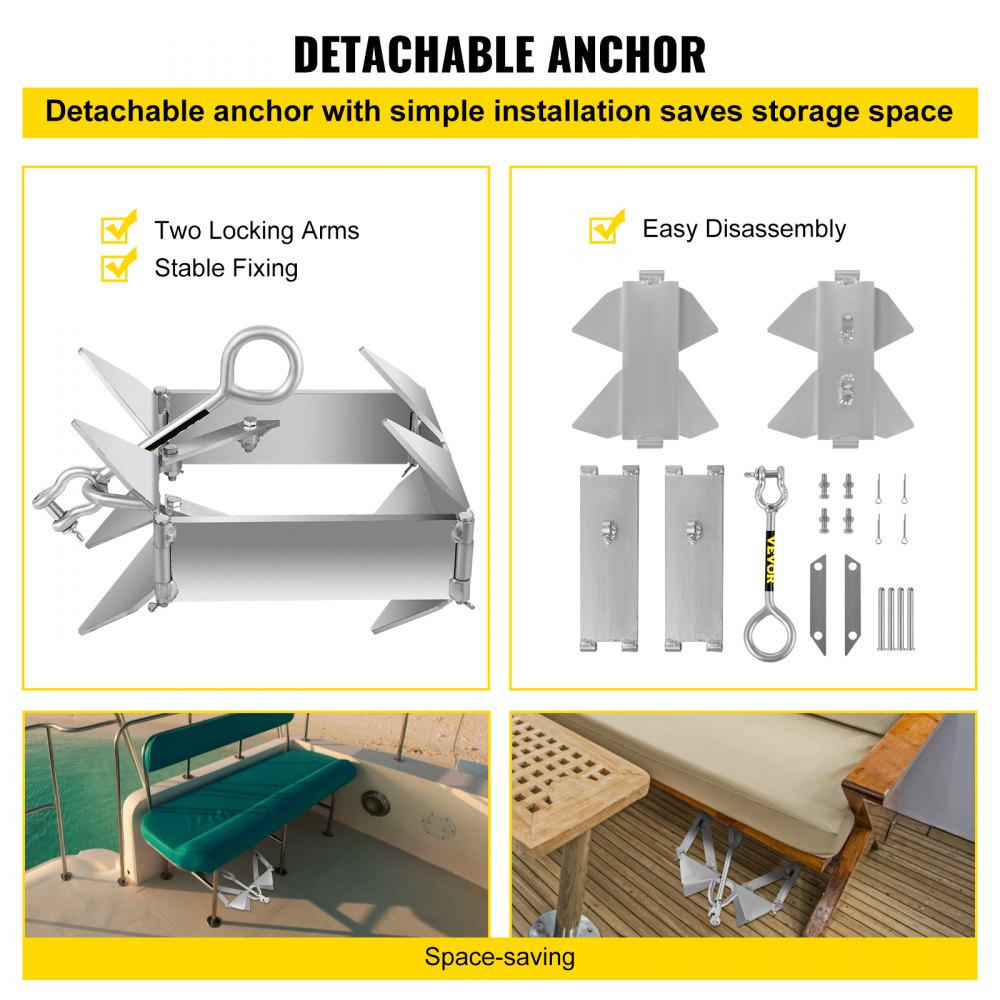 DETACHABLE ANCHOR

Detachable anchor with simple installation saves storage space

Two Locking Arms
Stable Fixing

Easy Disassembly

VEVOR

Space-saving