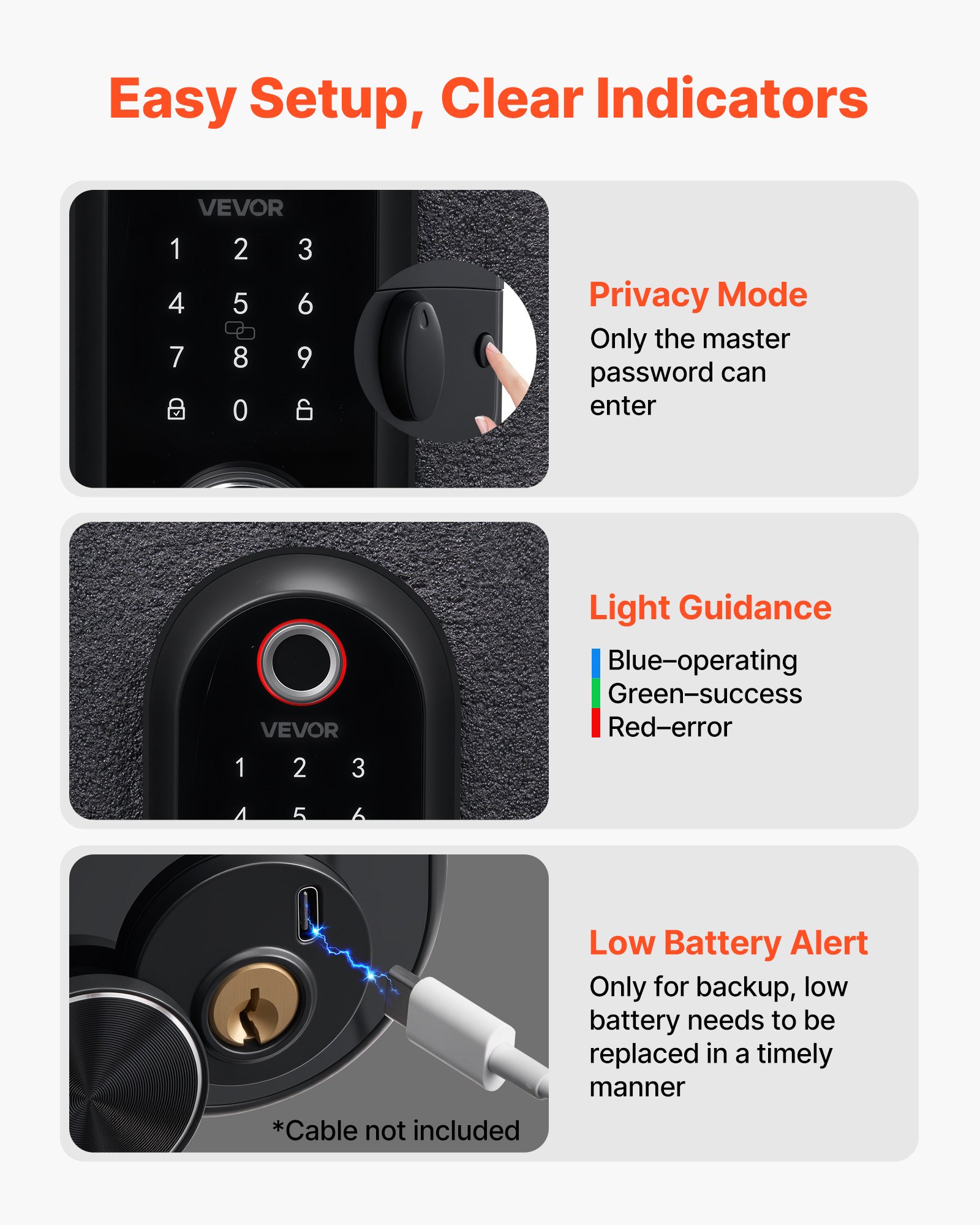 Easy Setup, Clear Indicators

VEVOR
1 2 3
4 5 6
7 8 9
0

Privacy Mode
Only the master password can enter

VEVOR
1 2 3
4 5 6

Light Guidance
Blue–operating
Green–success
Red–error

*Cable not included

Low Battery Alert
Only for backup, low battery needs to be replaced in a timely manner