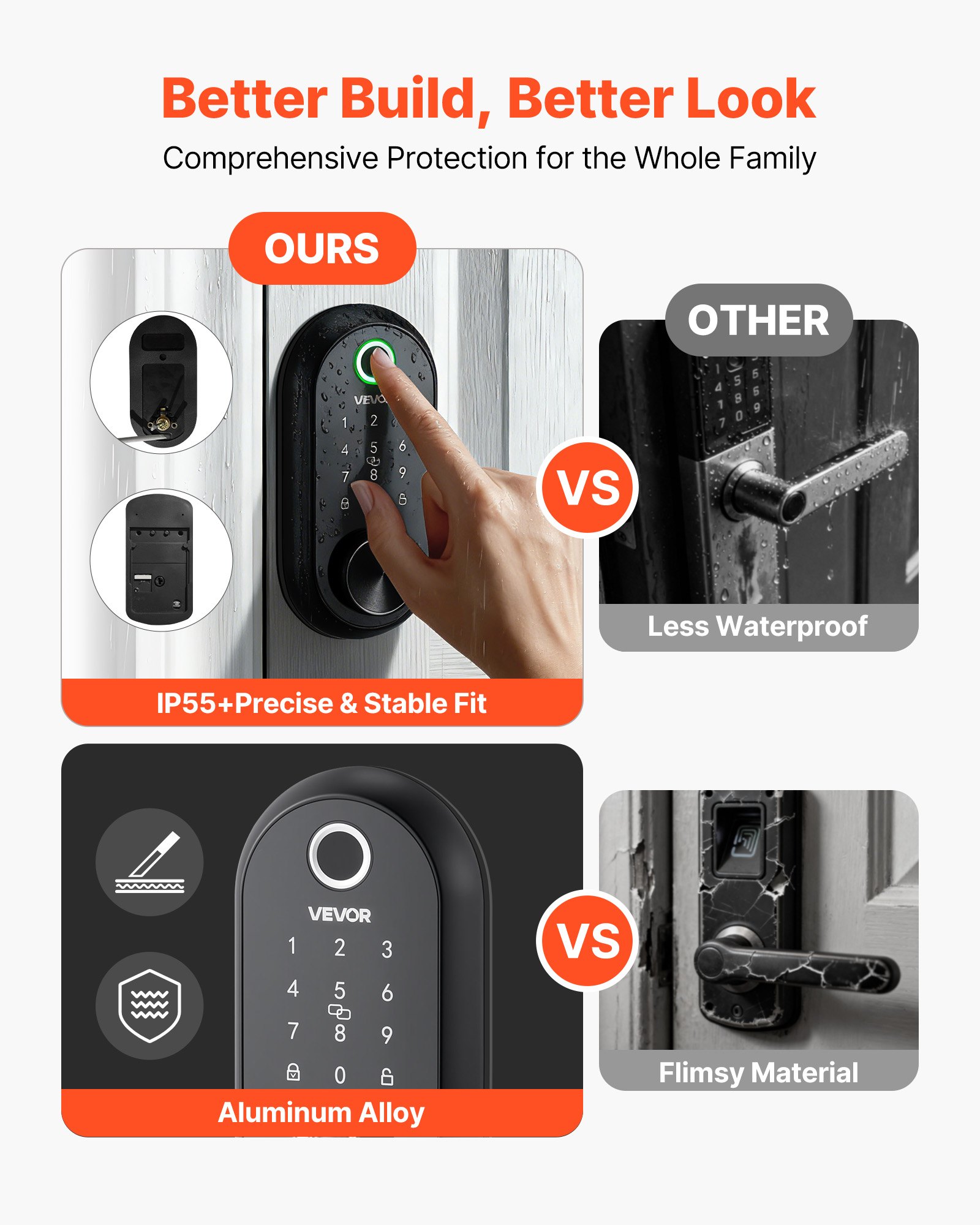 Better Build, Better Look

Comprehensive Protection for the Whole Family

OURS

VEVO

1 2
4 5 6
7 8 9

IP55+Precise & Stable Fit

VS

OTHER

Less Waterproof

VEVOR

1 2 3
4 5 6
7 8 9
0

Aluminum Alloy

VS

Flimsy Material