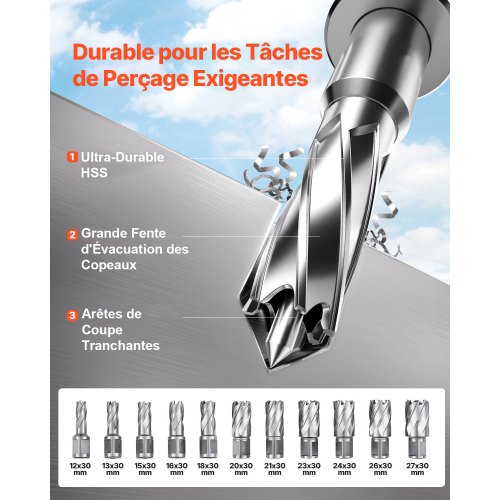 Durable pour les Tâches de Perçage Exigeantes

1 Ultra-Durable HSS

2 Grande Fente d'Évacuation des Copeaux

3 Arêtes de Coupe Tranchantes

12x30 mm
13x30 mm
15x30 mm
16x30 mm
18x30 mm
20x30 mm
21x30 mm
23x30 mm
24x30 mm
26x30 mm
27x30 mm