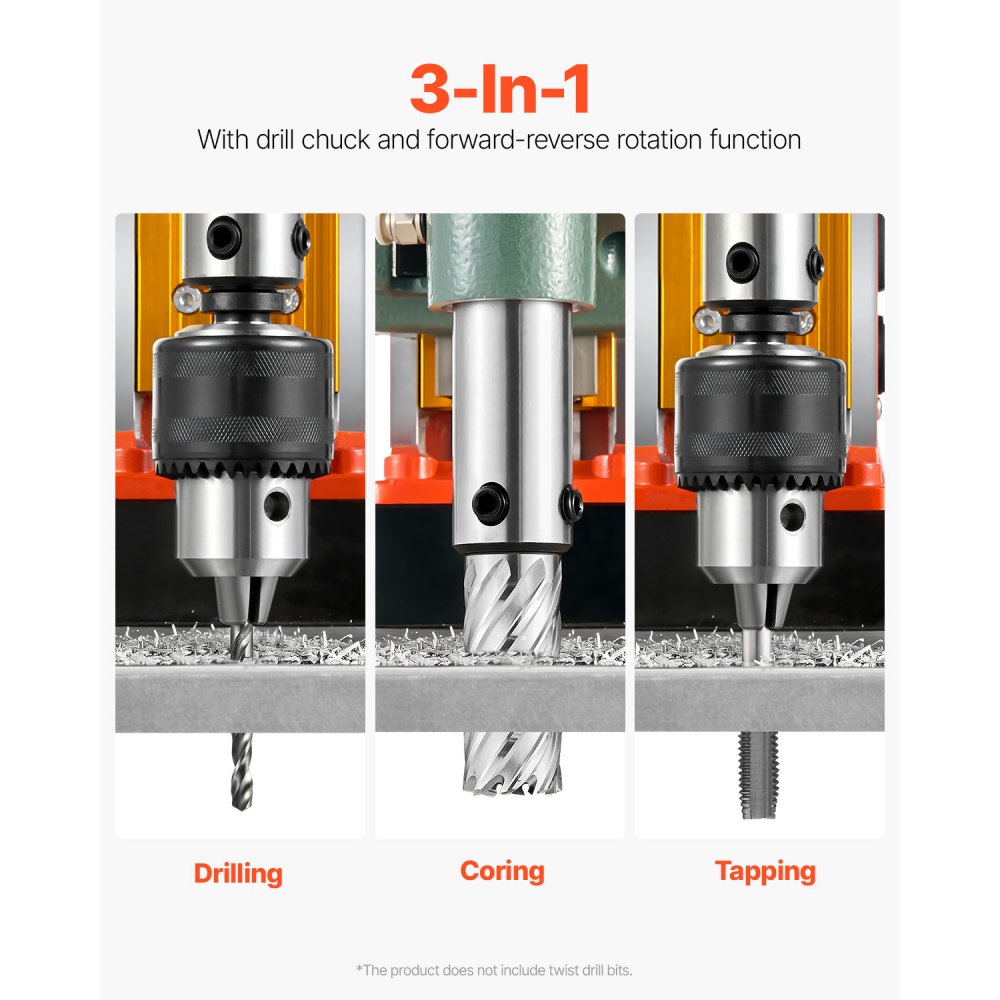 3-In-1
With drill chuck and forward-reverse rotation function

Drilling

Coring

Tapping

*The product does not include twist drill bits.