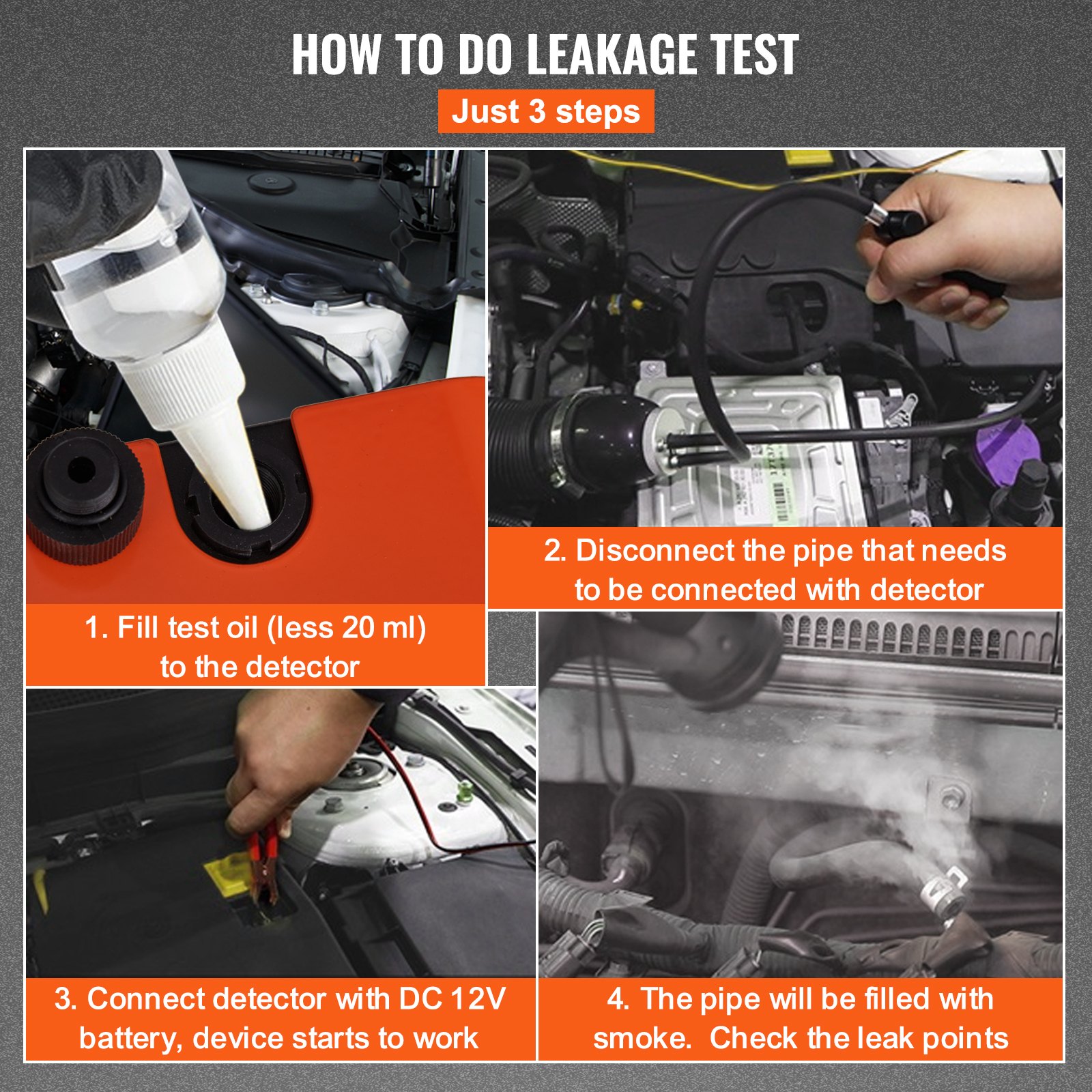 HOW TO DO LEAKAGE TEST

Just 3 steps

1. Fill test oil (less 20 ml) to the detector

2. Disconnect the pipe that needs to be connected with detector

3. Connect detector with DC 12V battery, device starts to work

4. The pipe will be filled with smoke. Check the leak points