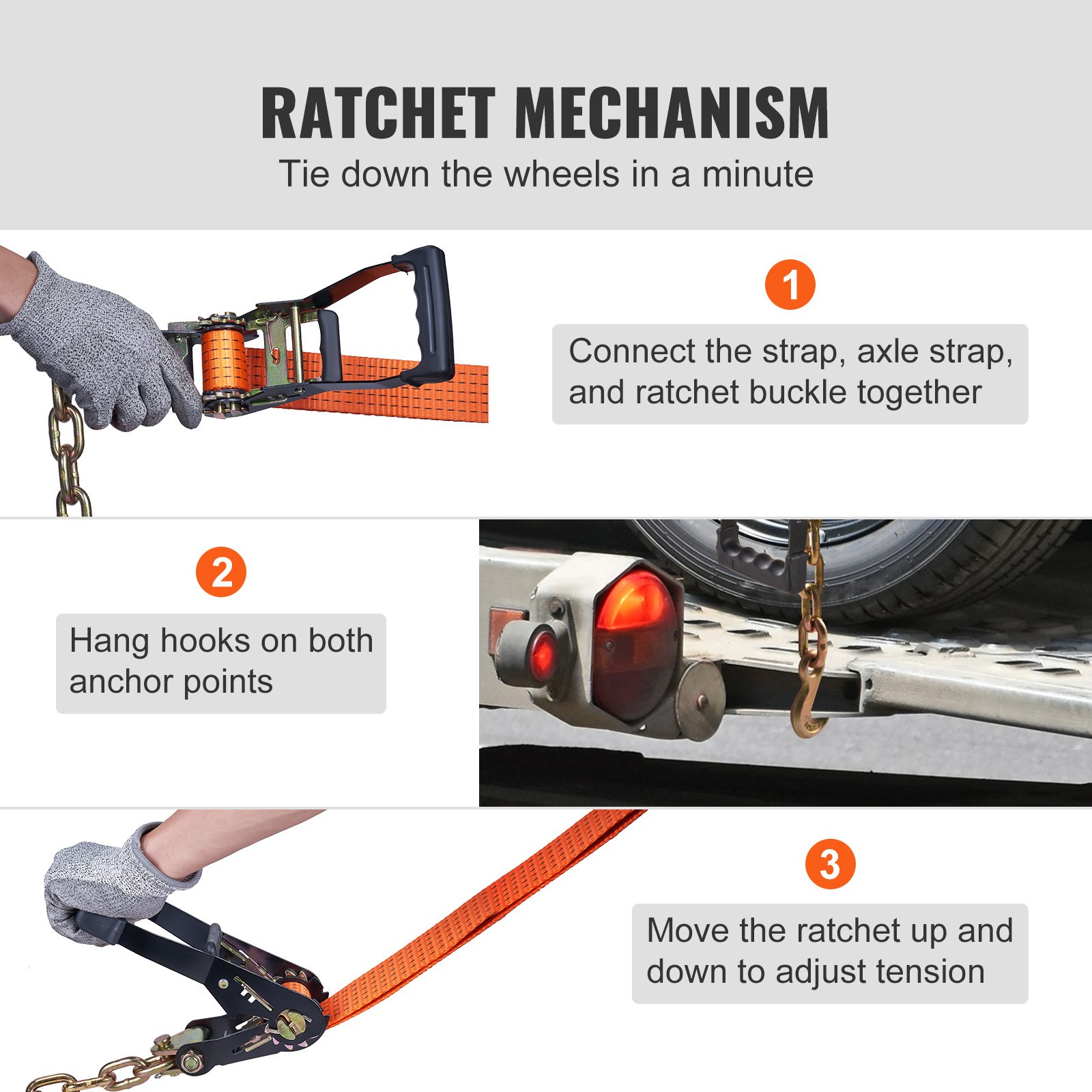 RATCHET MECHANISM
Tie down the wheels in a minute

1
Connect the strap, axle strap, and ratchet buckle together

2
Hang hooks on both anchor points

3
Move the ratchet up and down to adjust tension