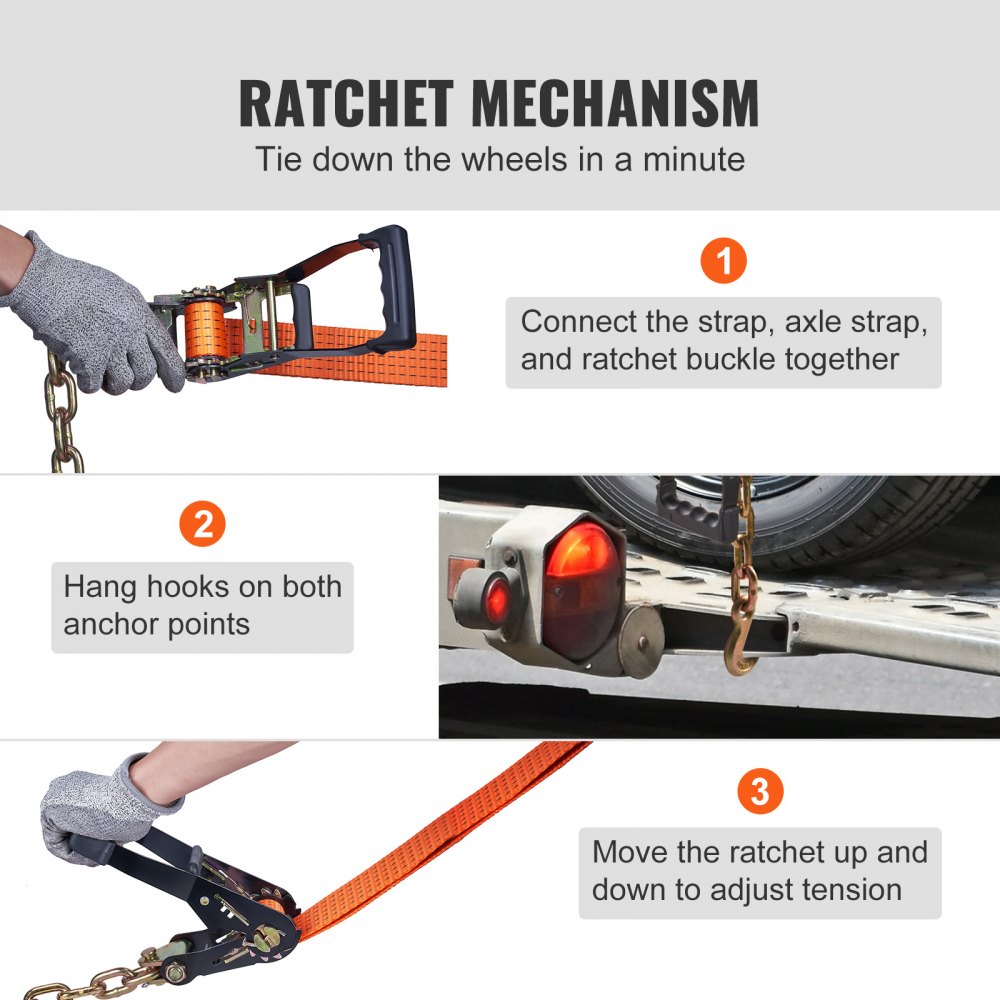 RATCHET MECHANISM

Tie down the wheels in a minute

1

Connect the strap, axle strap, and ratchet buckle together

2

Hang hooks on both anchor points

3

Move the ratchet up and down to adjust tension