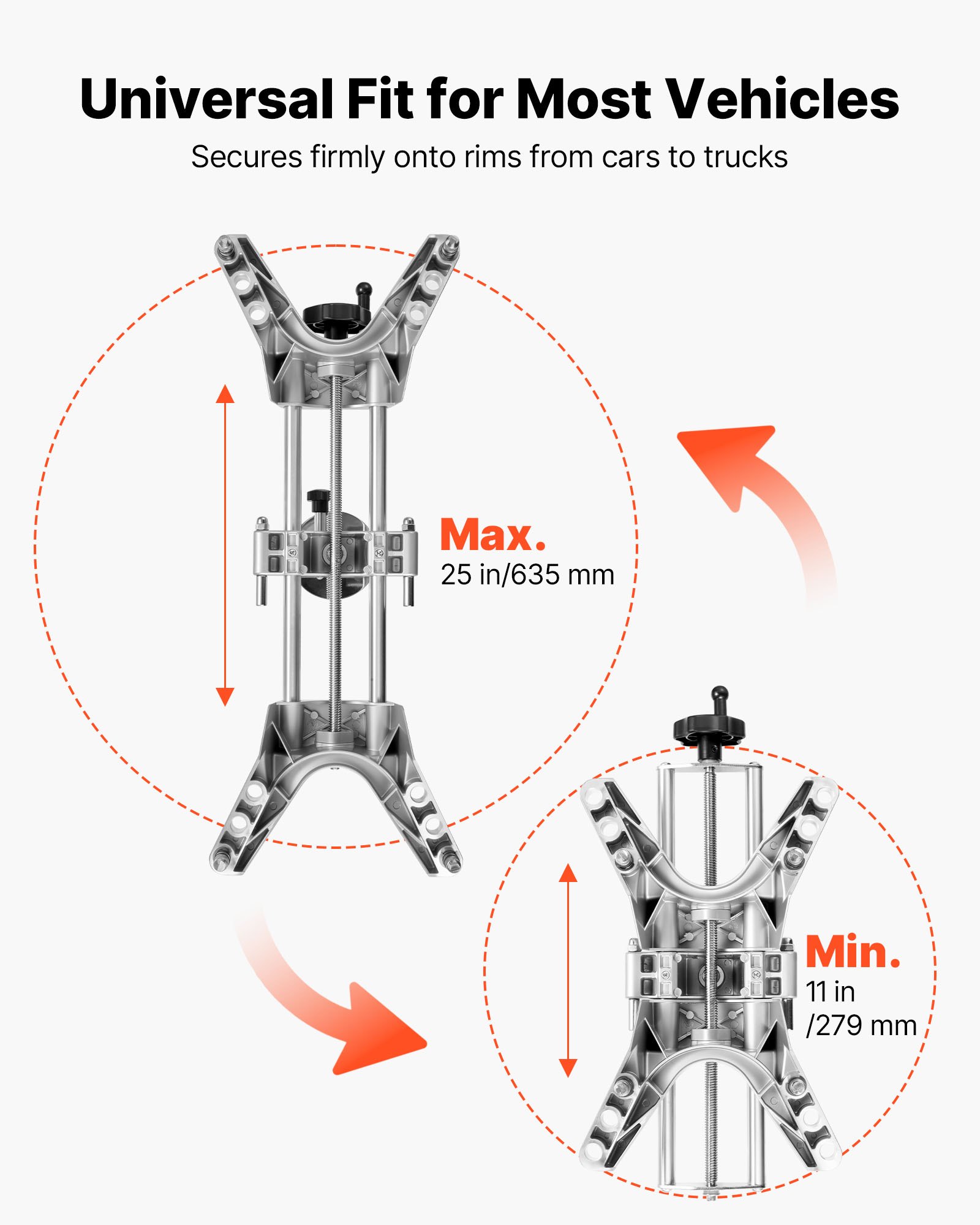 Universal Fit for Most Vehicles

Secures firmly onto rims from cars to trucks

Max.
25 in/635 mm

Min.
11 in
/279 mm