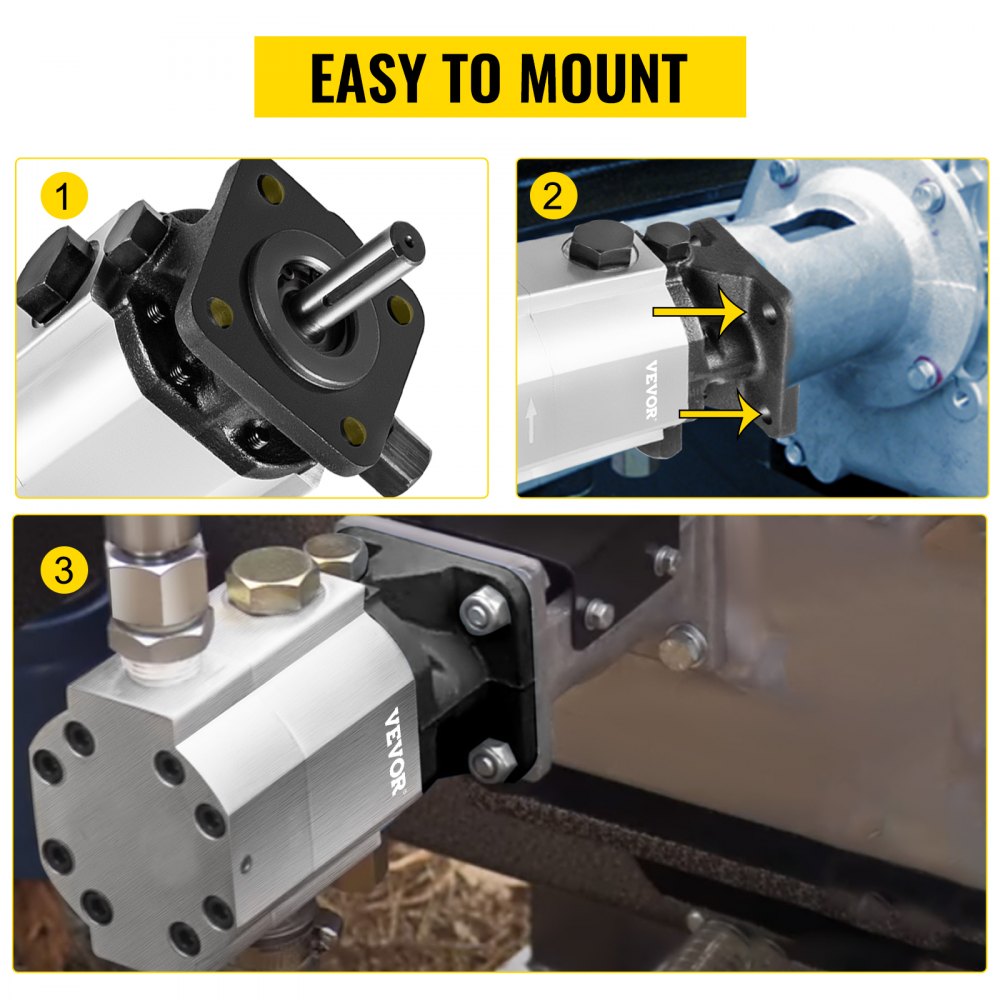 EASY TO MOUNT

1

2

VEVOR

3

VEVOR