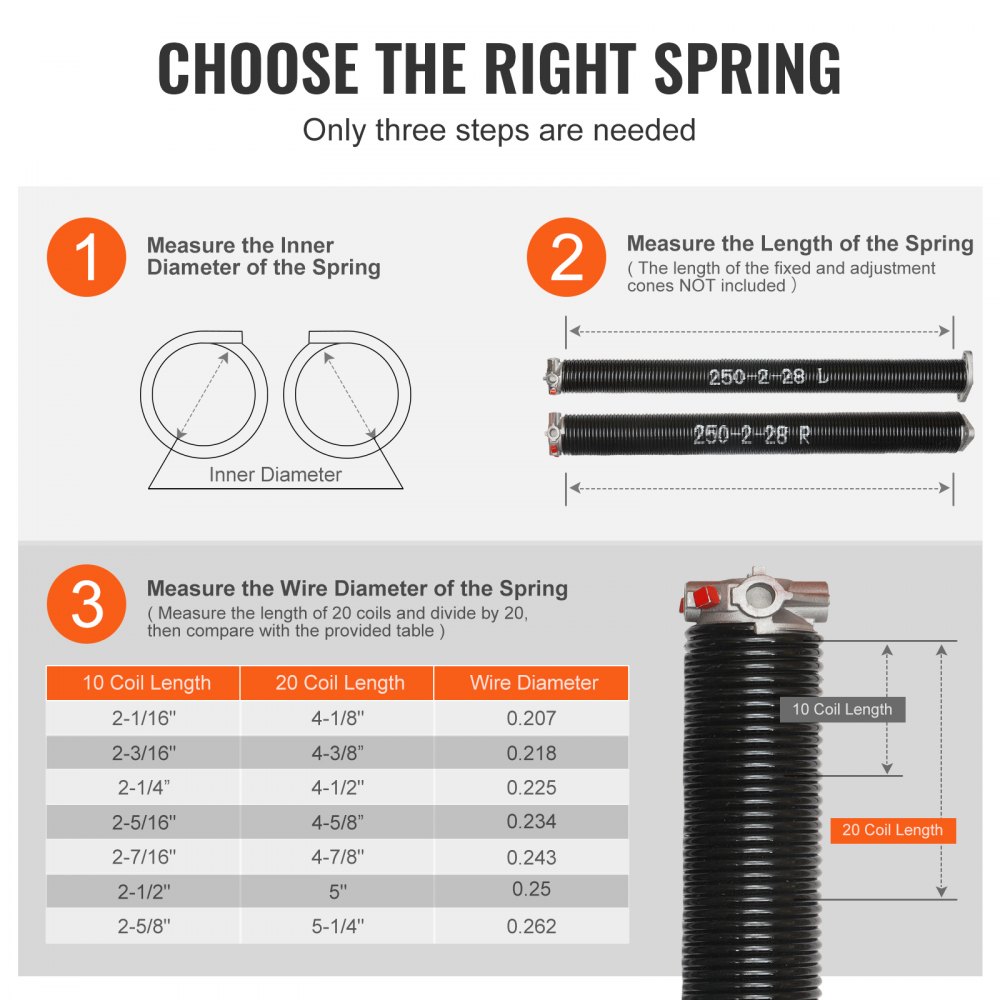 CHOOSE THE RIGHT SPRING

Only three steps are needed

1

Measure the Inner Diameter of the Spring

Inner Diameter

2

Measure the Length of the Spring
( The length of the fixed and adjustment cones NOT included )

250-2-28 L

250-2-28 R

3

Measure the Wire Diameter of the Spring
( Measure the length of 20 coils and divide by 20, then compare with the provided table )

| 10 Coil Length | 20 Coil Length | Wire Diameter |
|---|---|---|
| 2-1/16" | 4-1/8" | 0.207 |
| 2-3/16" | 4-3/8" | 0.218 |
| 2-1/4" | 4-1/2" | 0.225 |
| 2-5/16" | 4-5/8" | 0.234 |
| 2-7/16" | 4-7/8" | 0.243 |
| 2-1/2" | 5" | 0.25 |
| 2-5/8" | 5-1/4" | 0.262 |

10 Coil Length

20 Coil Length