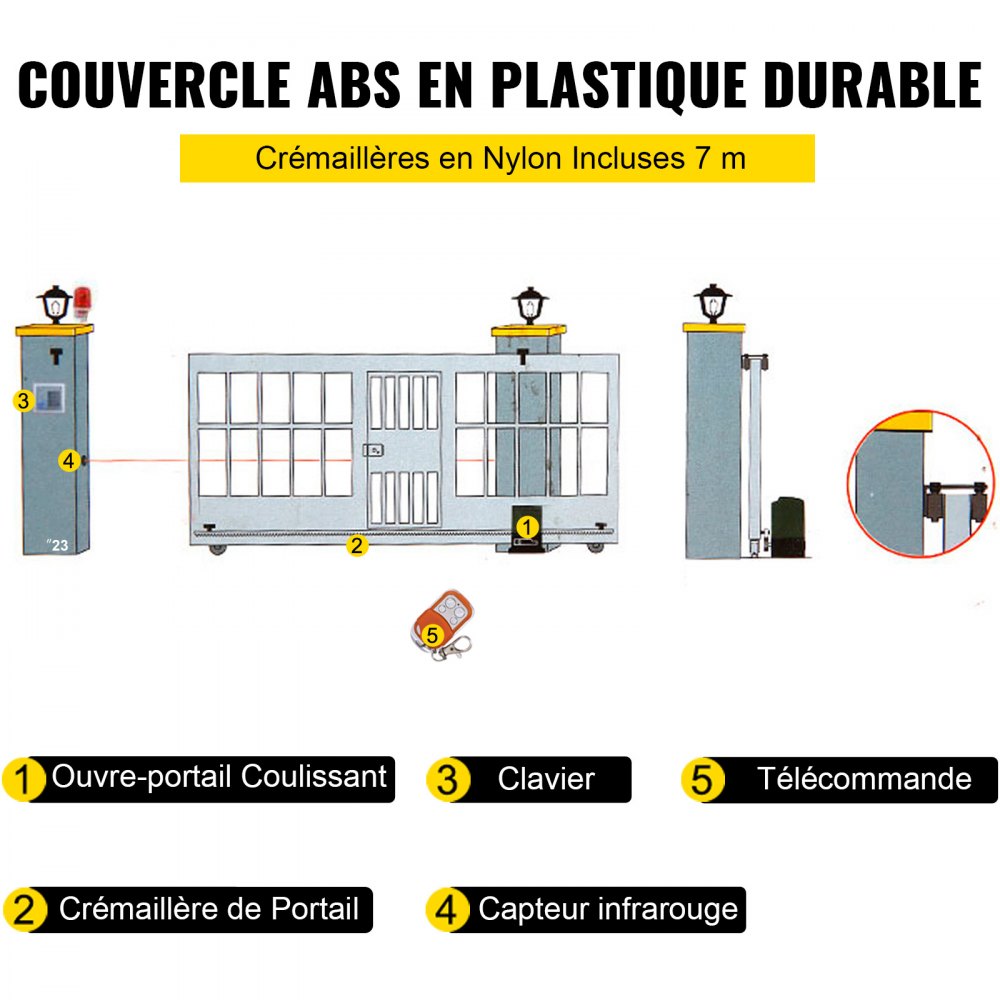 COUVERCLE ABS EN PLASTIQUE DURABLE

Crémaillères en Nylon Incluses 7 m

3

4

"23

2

1

5

1 Ouvre-portail Coulissant

3 Clavier

5 Télécommande

2 Crémaillère de Portail

4 Capteur infrarouge