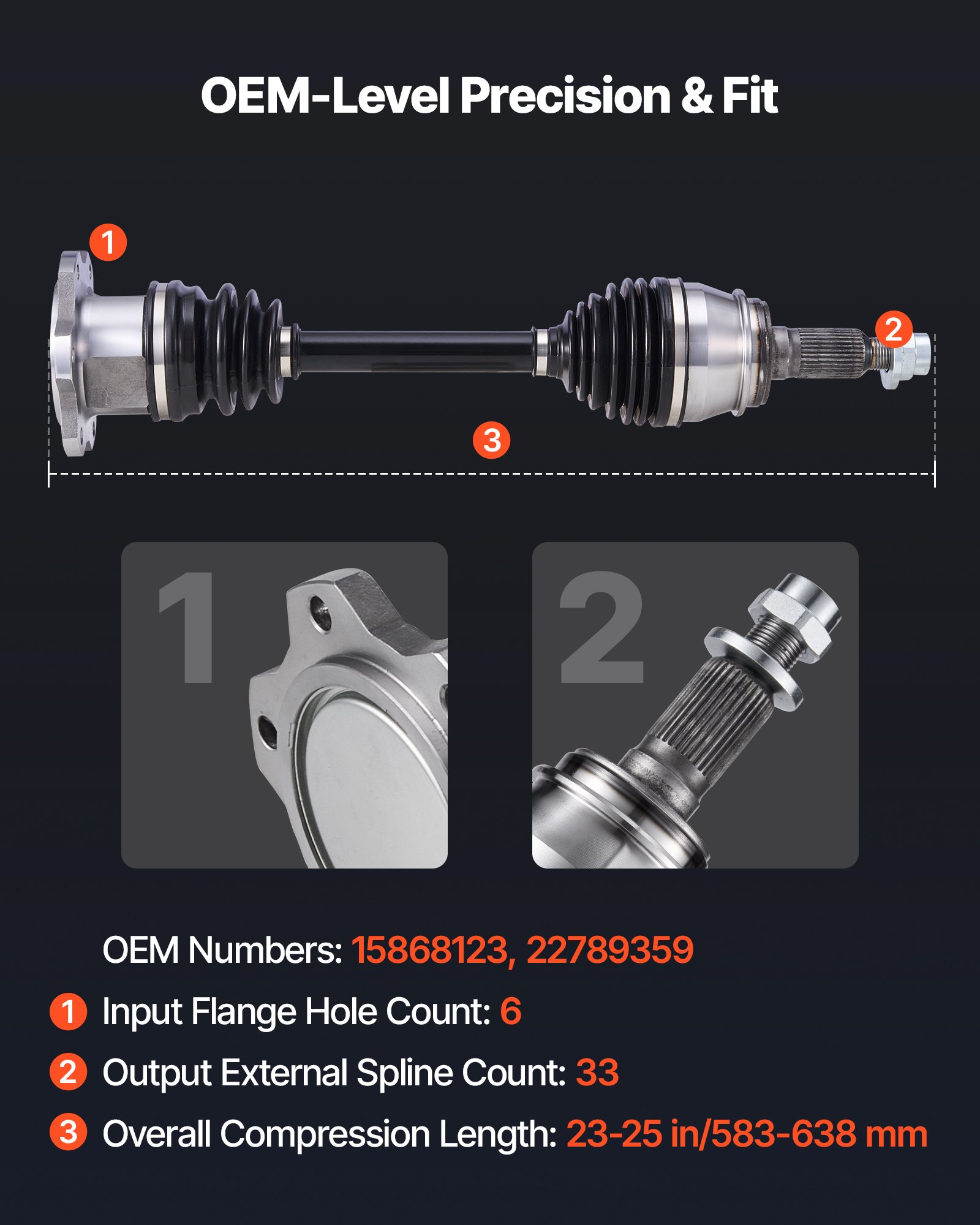 OEM-Level Precision & Fit

1

2

3

1

2

OEM Numbers: 15868123, 22789359

1 Input Flange Hole Count: 6

2 Output External Spline Count: 33

3 Overall Compression Length: 23-25 in/583-638 mm