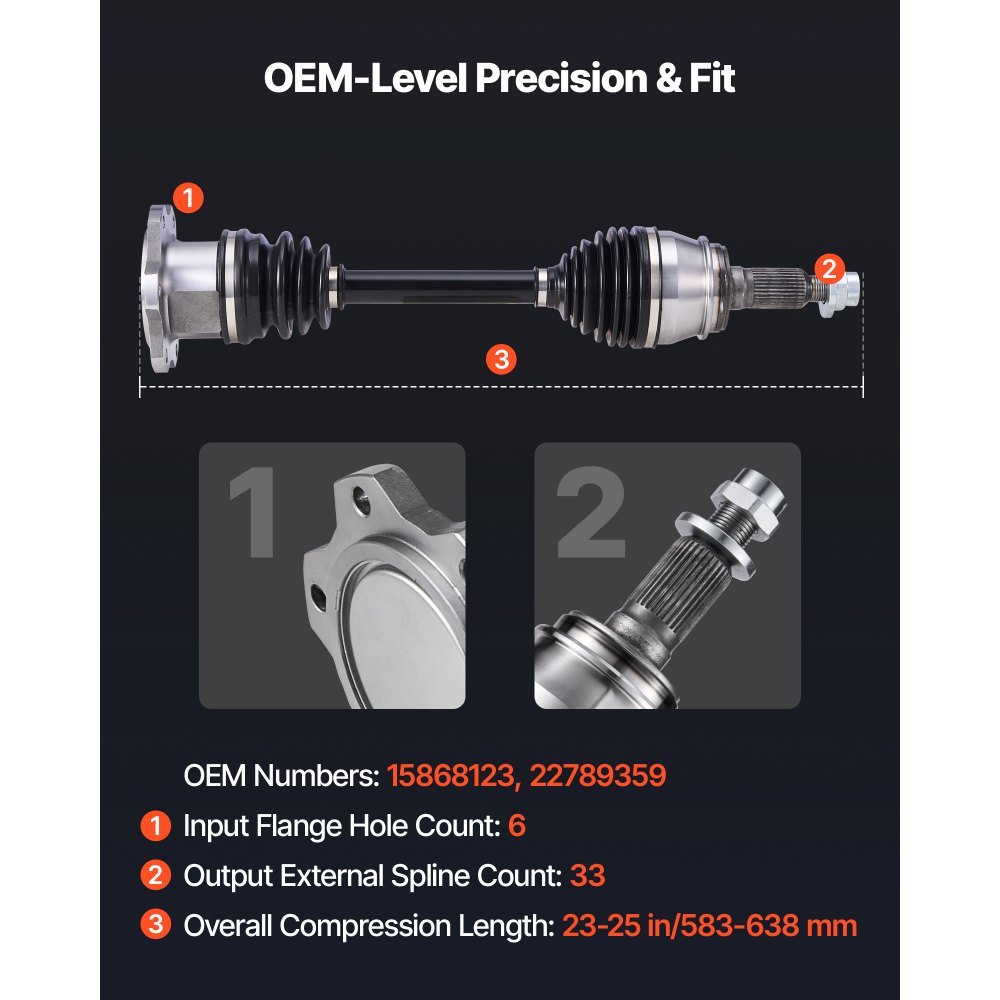 OEM-Level Precision & Fit

1

2

3

1

2

OEM Numbers: 15868123, 22789359

1 Input Flange Hole Count: 6

2 Output External Spline Count: 33

3 Overall Compression Length: 23-25 in/583-638 mm