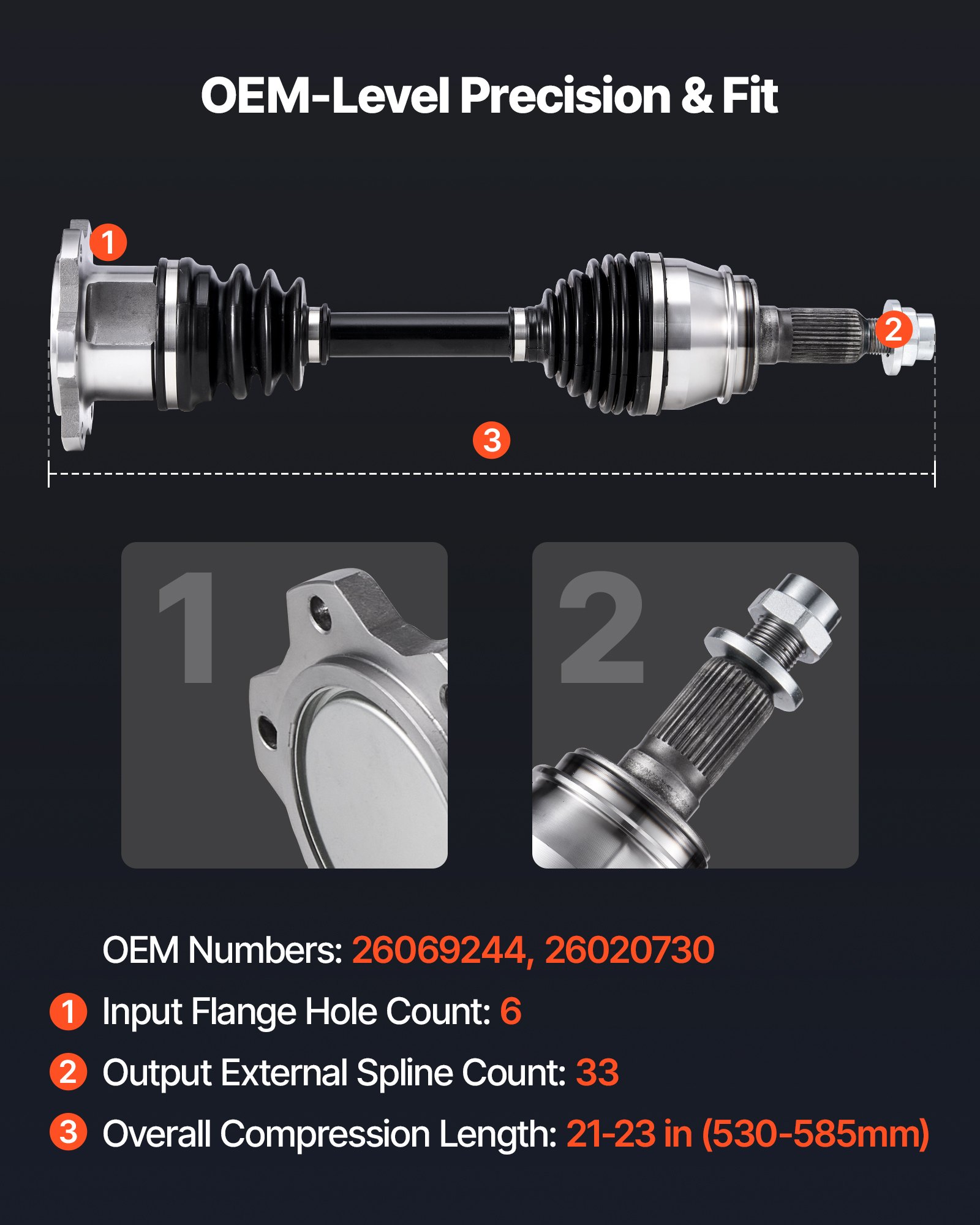 OEM-Level Precision & Fit

1

2

3

1

2

OEM Numbers: 26069244, 26020730

1 Input Flange Hole Count: 6

2 Output External Spline Count: 33

3 Overall Compression Length: 21-23 in (530-585mm)