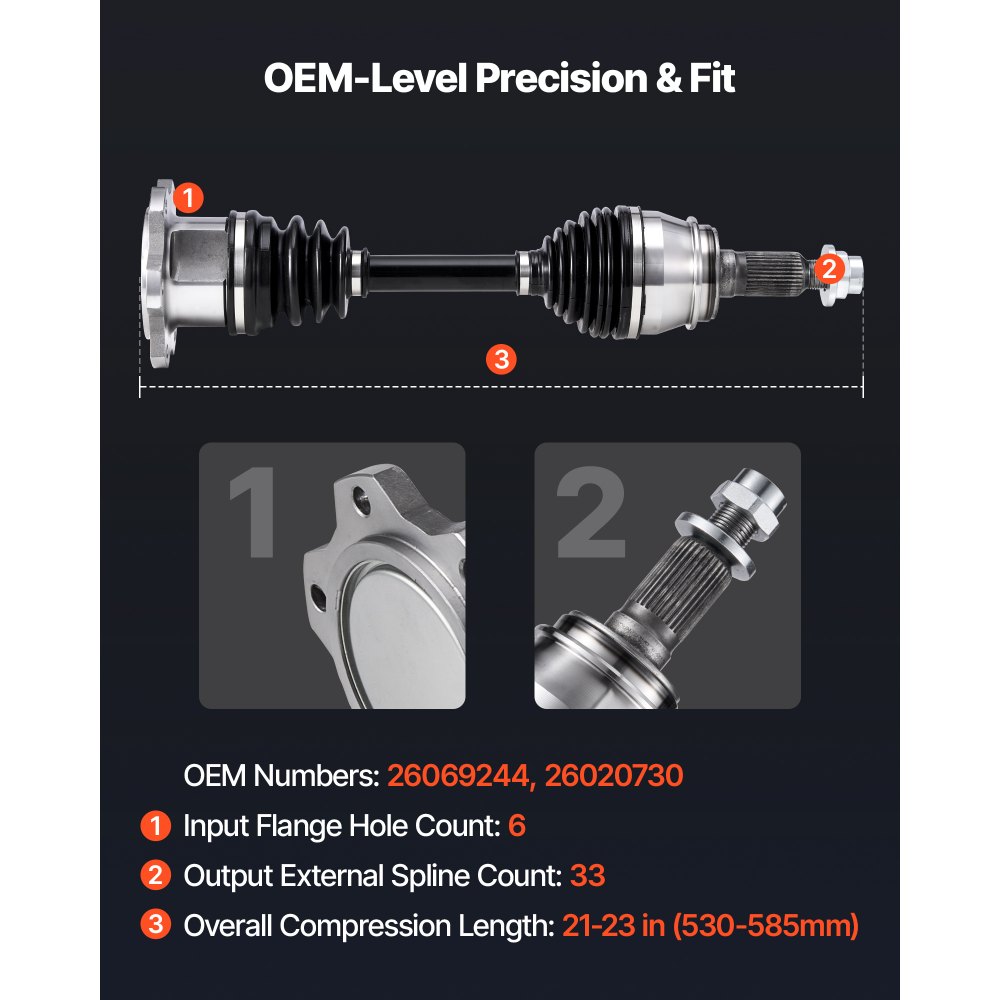 OEM-Level Precision & Fit

1

2

3

1

2

OEM Numbers: 26069244, 26020730

1 Input Flange Hole Count: 6

2 Output External Spline Count: 33

3 Overall Compression Length: 21-23 in (530-585mm)