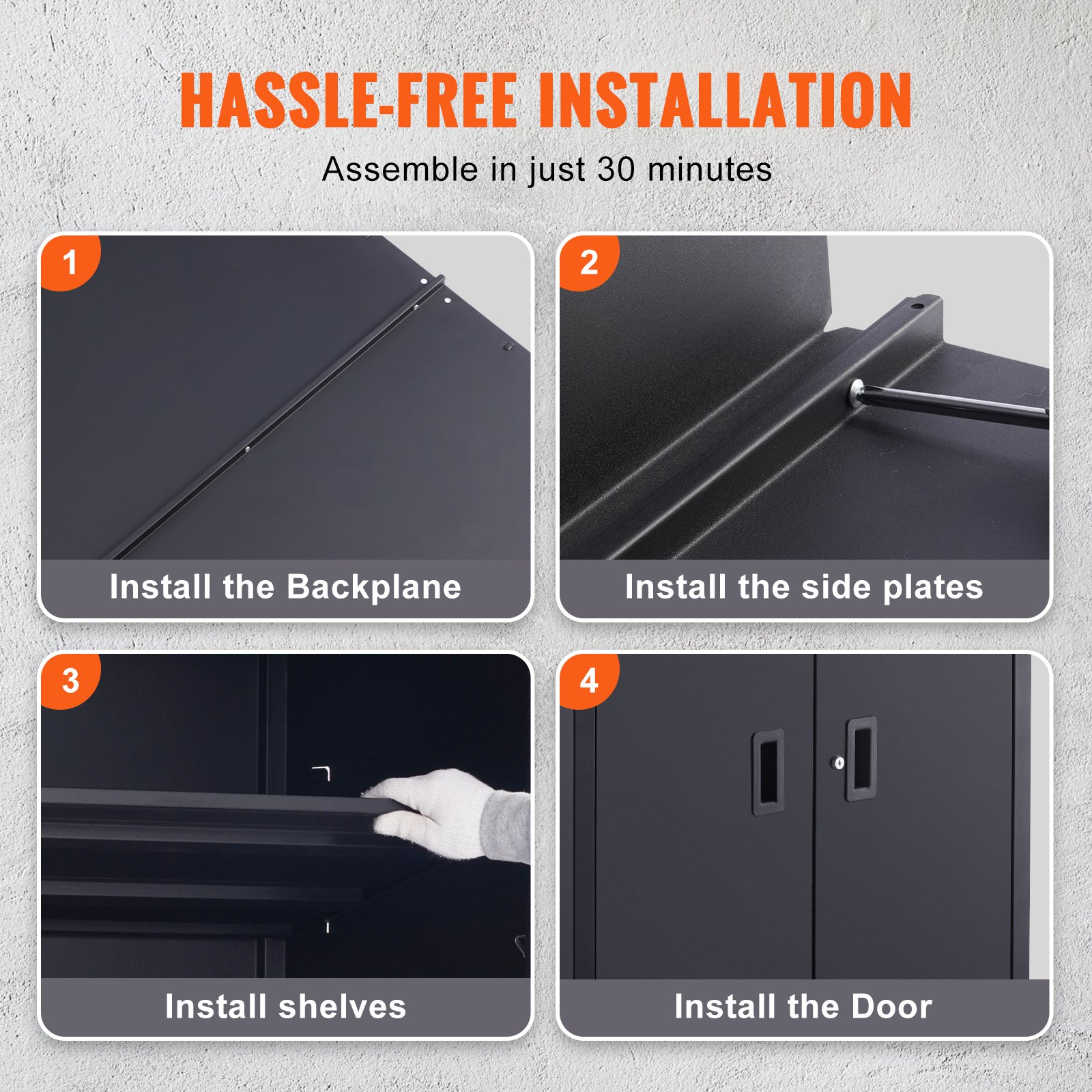 HASSLE-FREE INSTALLATION

Assemble in just 30 minutes

1

Install the Backplane

2

Install the side plates

3

Install shelves

4

Install the Door