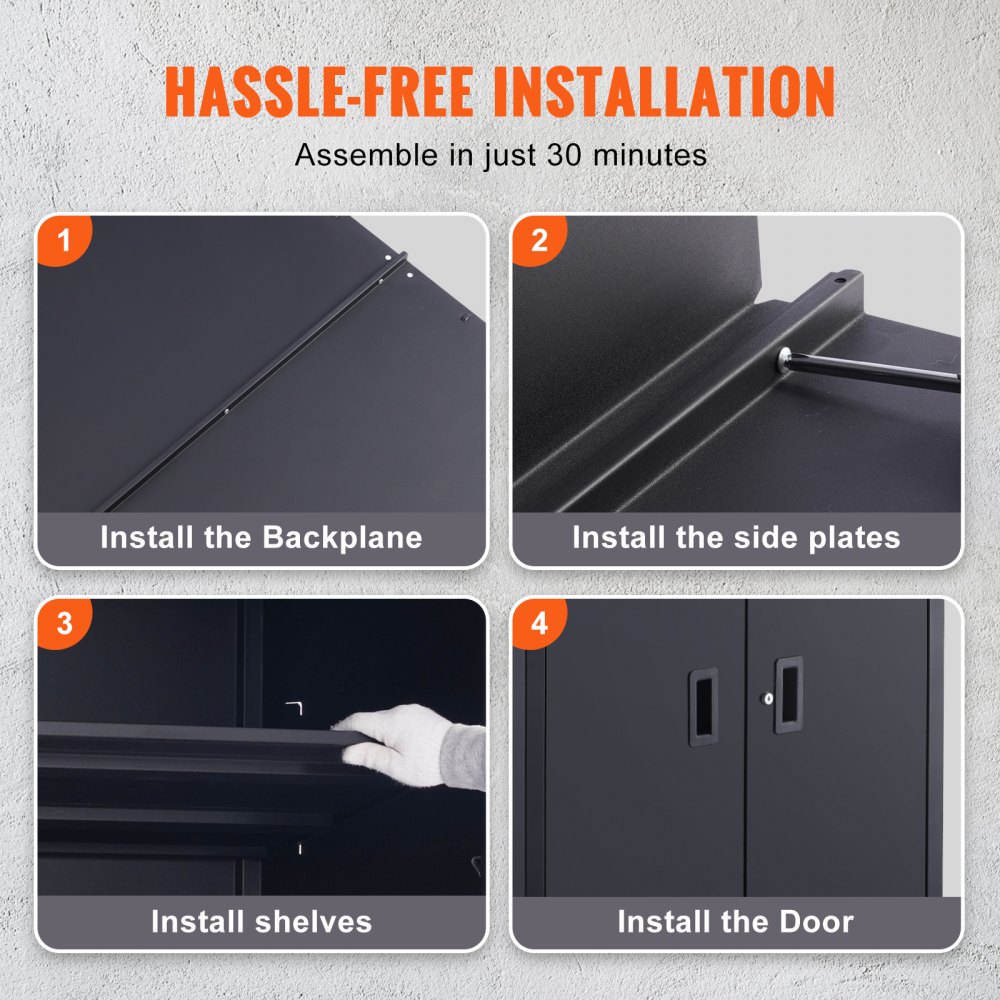 HASSLE-FREE INSTALLATION

Assemble in just 30 minutes

1
Install the Backplane

2
Install the side plates

3
Install shelves

4
Install the Door