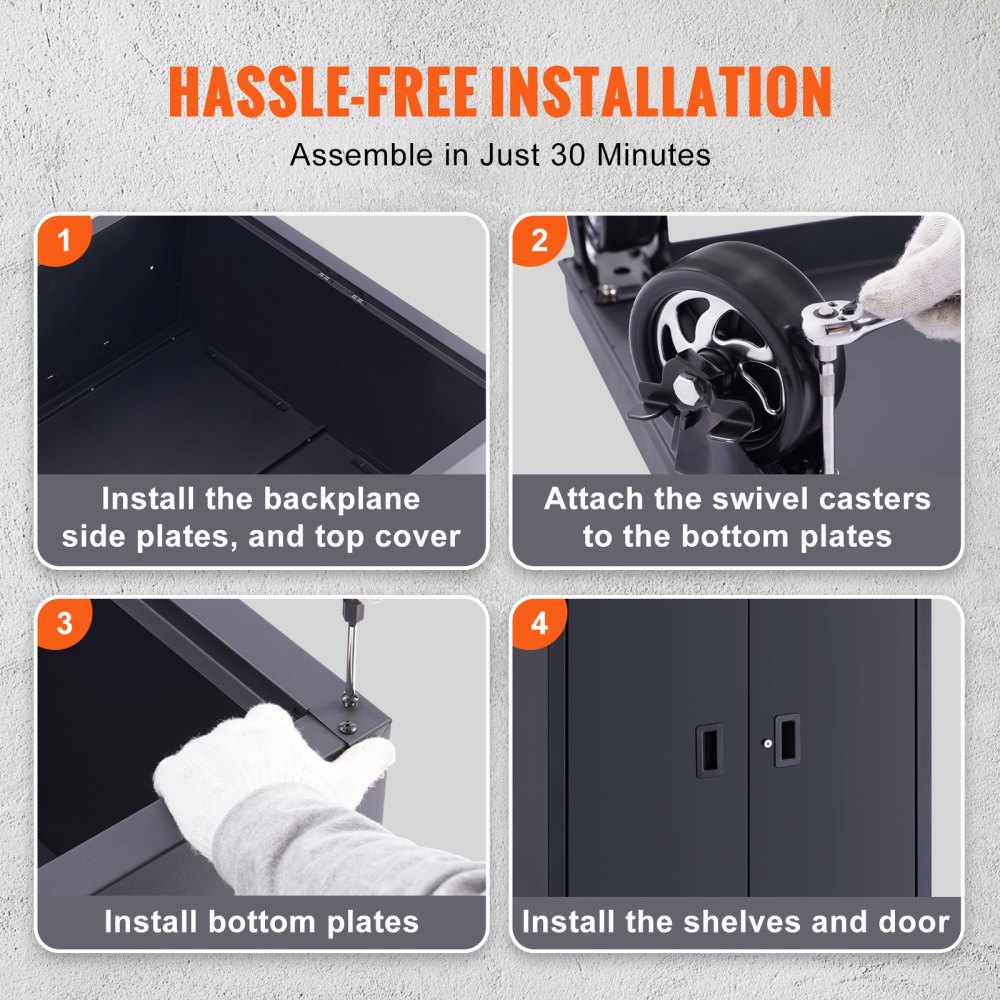 HASSLE-FREE INSTALLATION

Assemble in Just 30 Minutes

1

Install the backplane side plates, and top cover

2

Attach the swivel casters to the bottom plates

3

Install bottom plates

4

Install the shelves and door