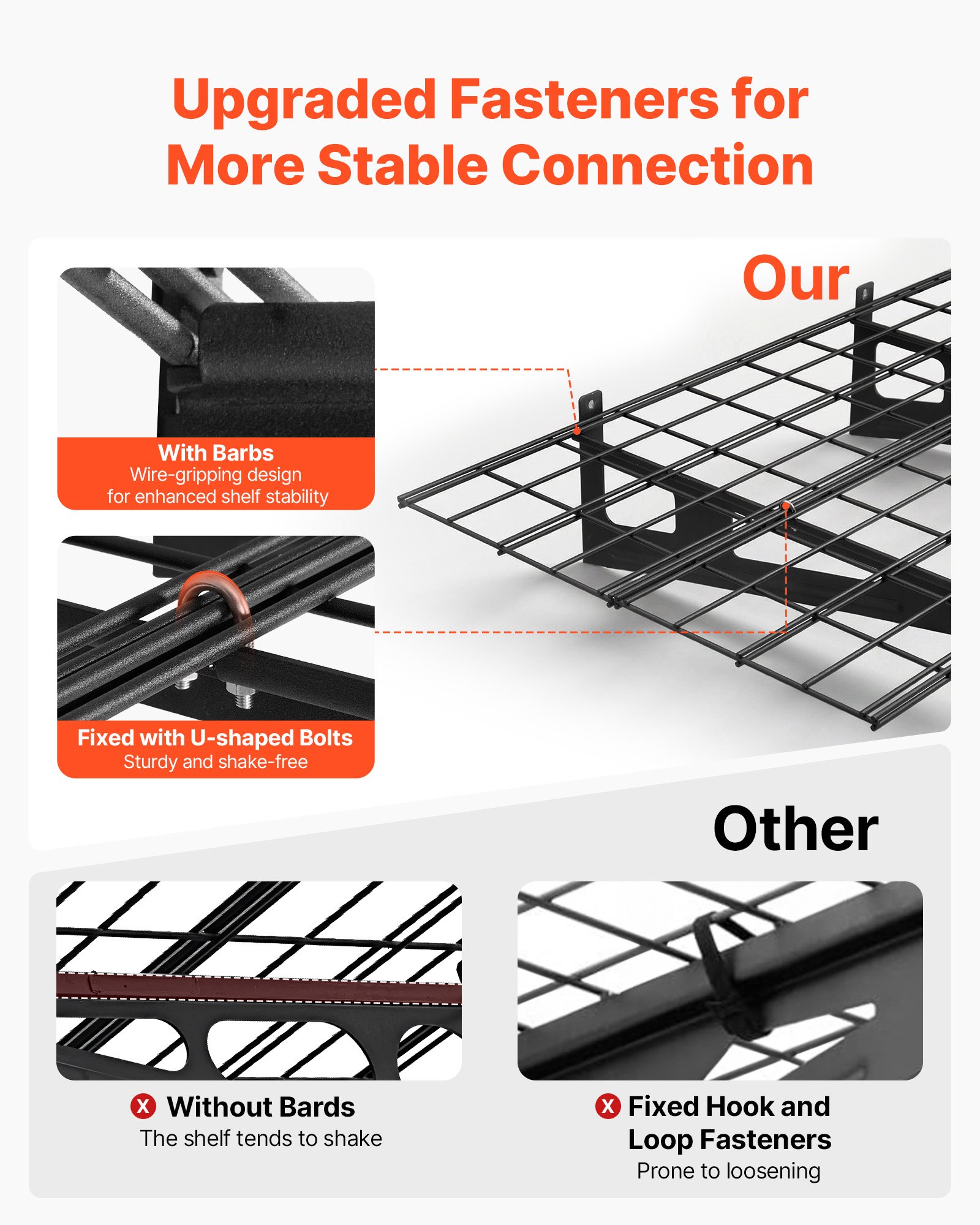 Upgraded Fasteners for More Stable Connection

Our

With Barbs
Wire-gripping design
for enhanced shelf stability

Fixed with U-shaped Bolts
Sturdy and shake-free

Other

X Without Bards
The shelf tends to shake

X Fixed Hook and Loop Fasteners
Prone to loosening