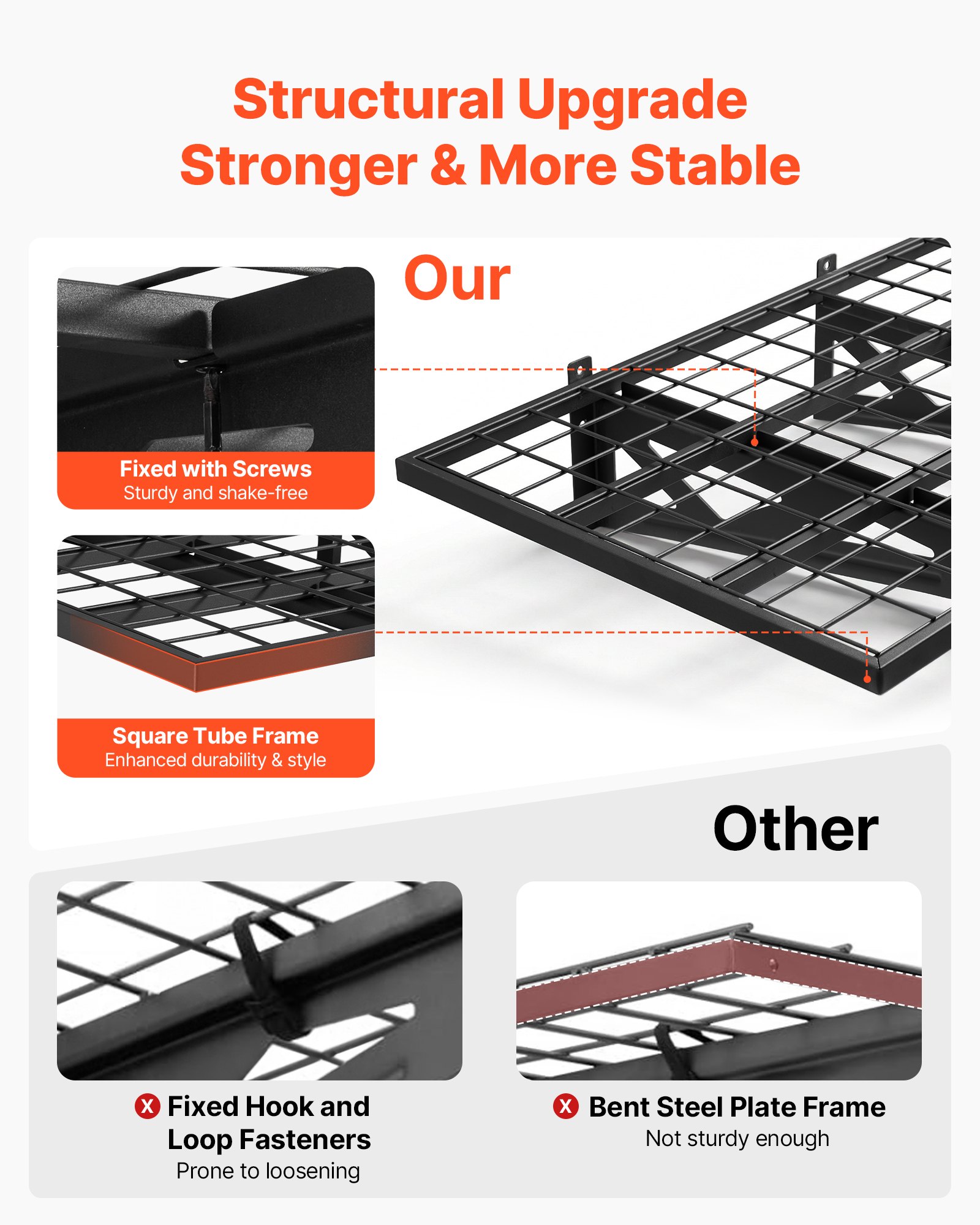 Structural Upgrade
Stronger & More Stable

Our

Fixed with Screws
Sturdy and shake-free

Square Tube Frame
Enhanced durability & style

Other

X Fixed Hook and Loop Fasteners
Prone to loosening

X Bent Steel Plate Frame
Not sturdy enough