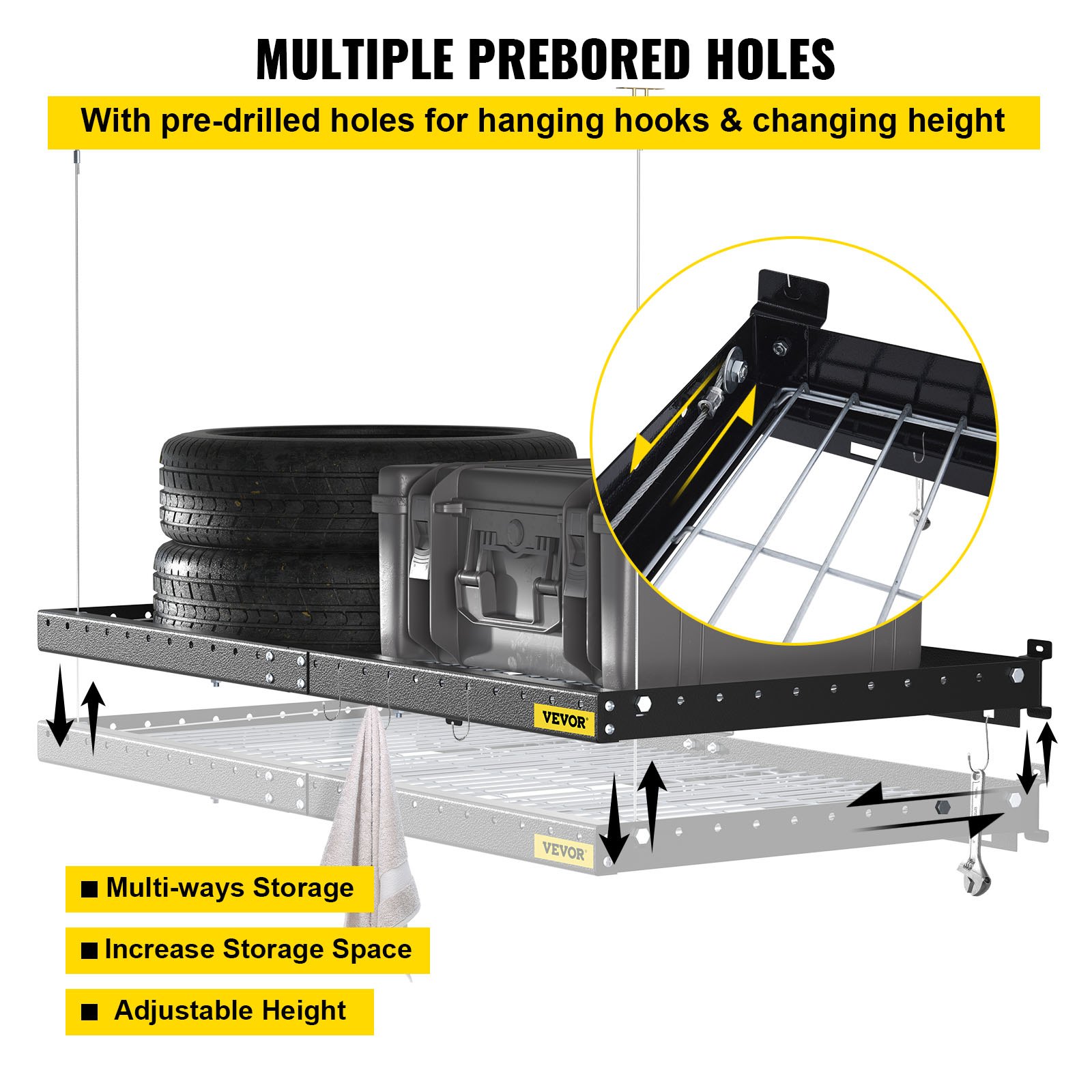 MULTIPLE PREBORED HOLES

With pre-drilled holes for hanging hooks & changing height

VEVOR

VEVOR

■ Multi-ways Storage

■ Increase Storage Space

■ Adjustable Height