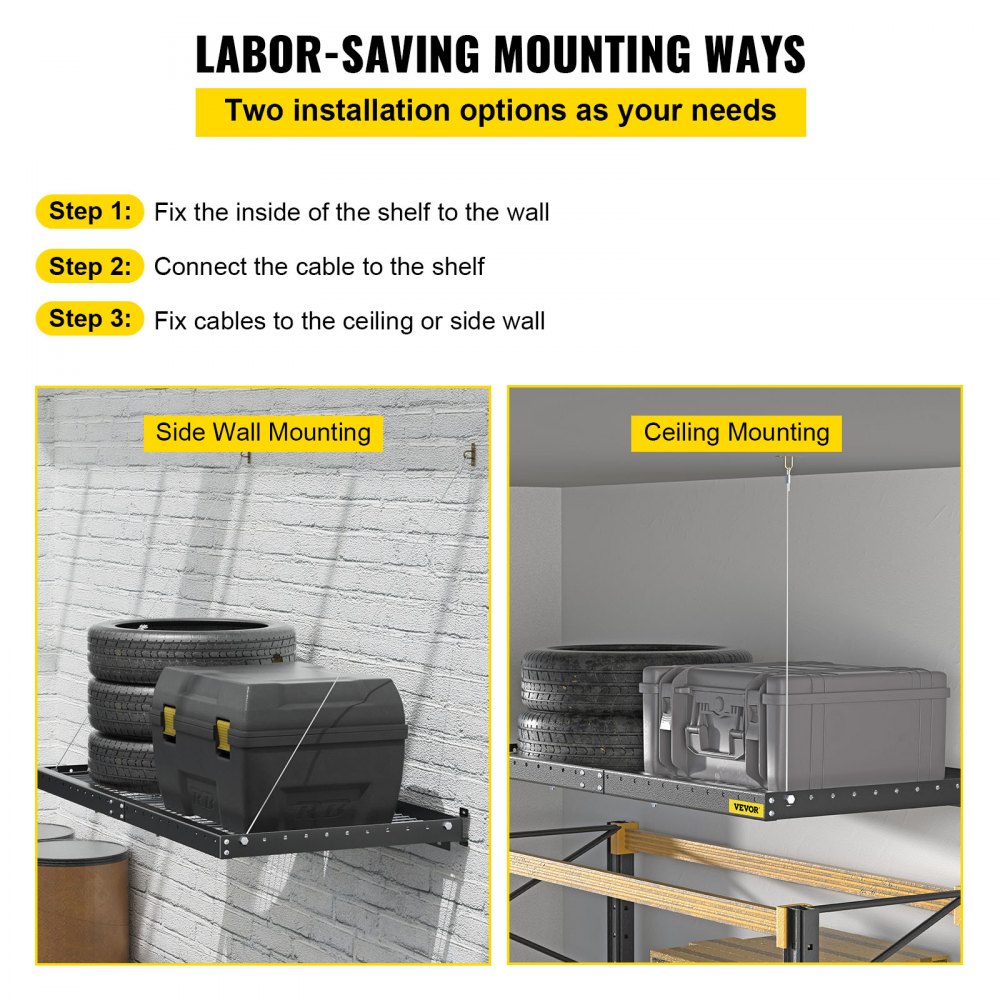 LABOR-SAVING MOUNTING WAYS

Two installation options as your needs

Step 1: Fix the inside of the shelf to the wall

Step 2: Connect the cable to the shelf

Step 3: Fix cables to the ceiling or side wall

Side Wall Mounting

Ceiling Mounting

VEVOR