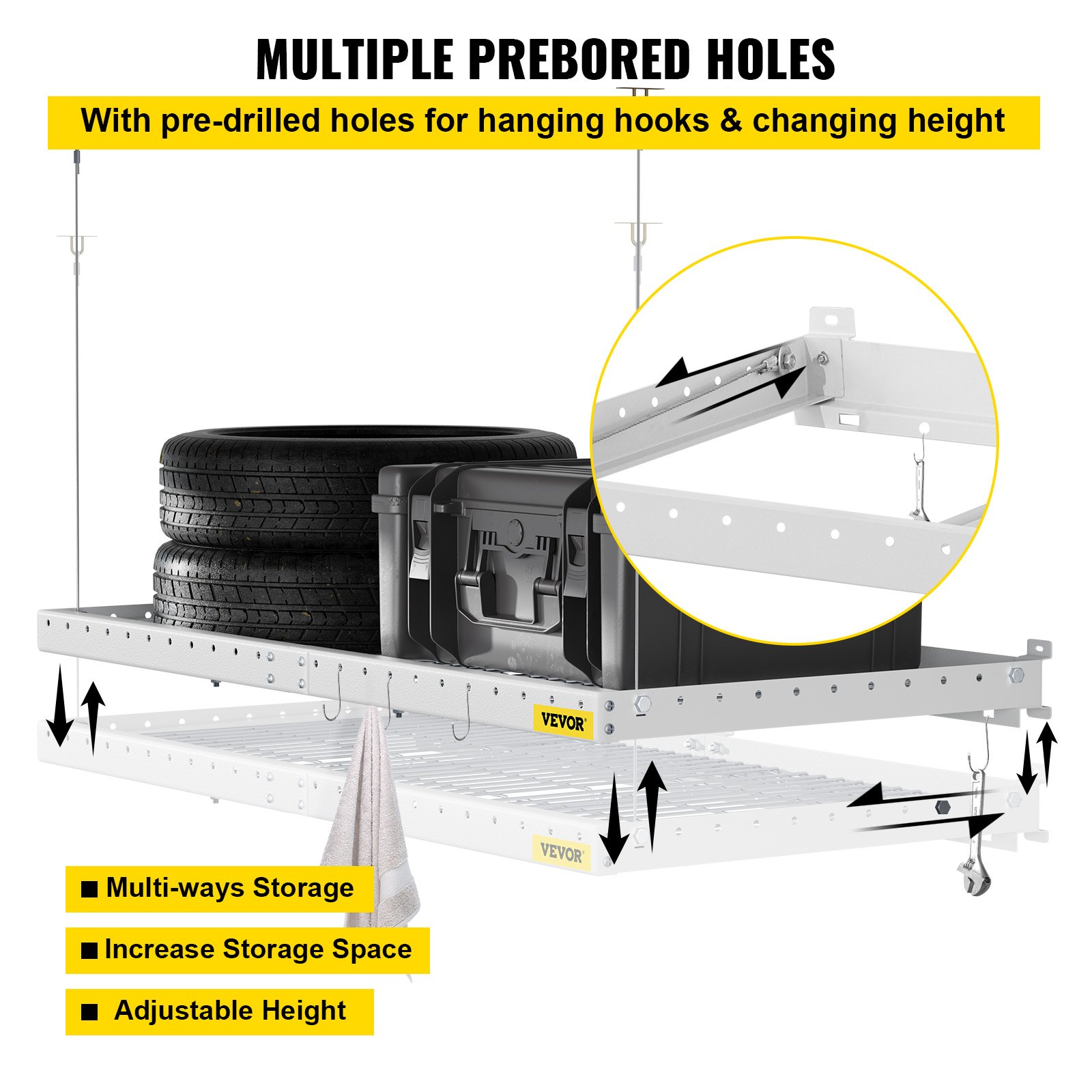 MULTIPLE PREBORED HOLES

With pre-drilled holes for hanging hooks & changing height

VEVOR

VEVOR

■ Multi-ways Storage

■ Increase Storage Space

■ Adjustable Height