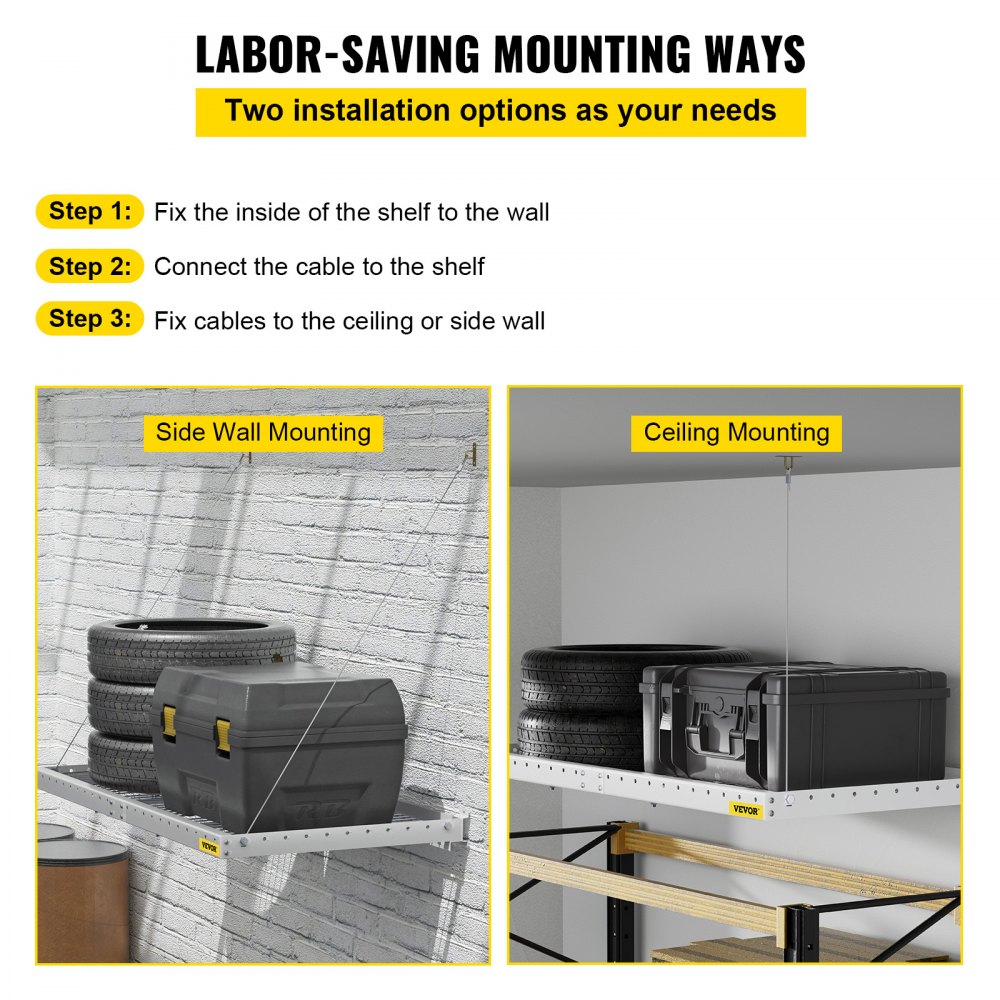 LABOR-SAVING MOUNTING WAYS

Two installation options as your needs

Step 1: Fix the inside of the shelf to the wall

Step 2: Connect the cable to the shelf

Step 3: Fix cables to the ceiling or side wall

Side Wall Mounting

VEVOR

Ceiling Mounting

VEVOR