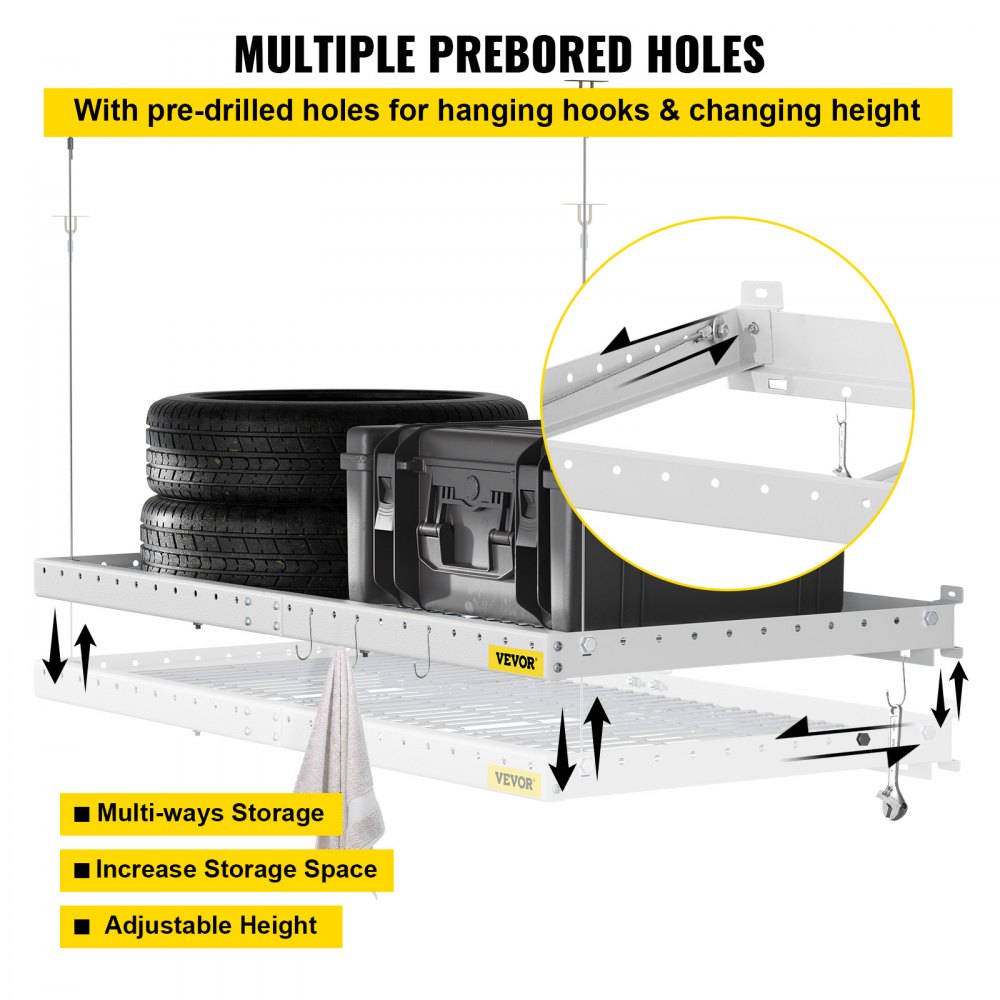 MULTIPLE PREBORED HOLES

With pre-drilled holes for hanging hooks & changing height

VEVOR

VEVOR

■ Multi-ways Storage

■ Increase Storage Space

■ Adjustable Height