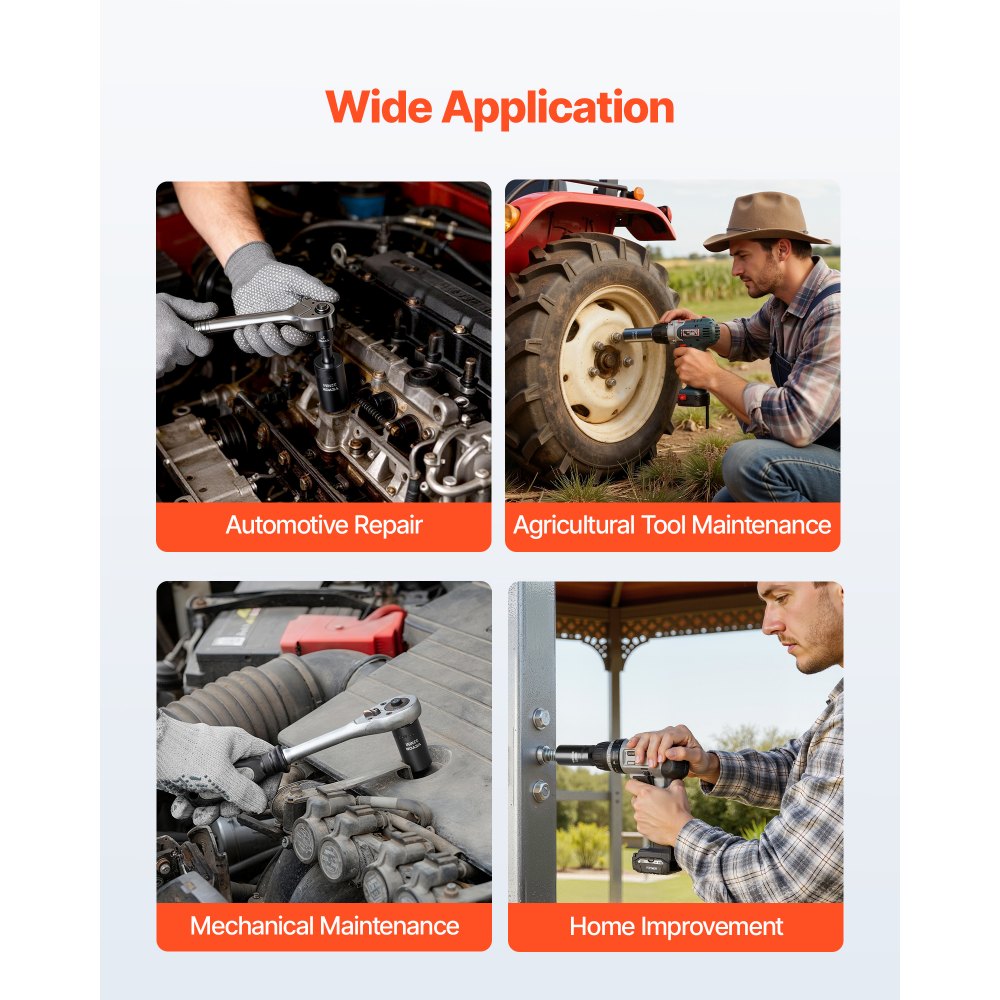 Wide Application

Automotive Repair

Agricultural Tool Maintenance

Mechanical Maintenance

Home Improvement