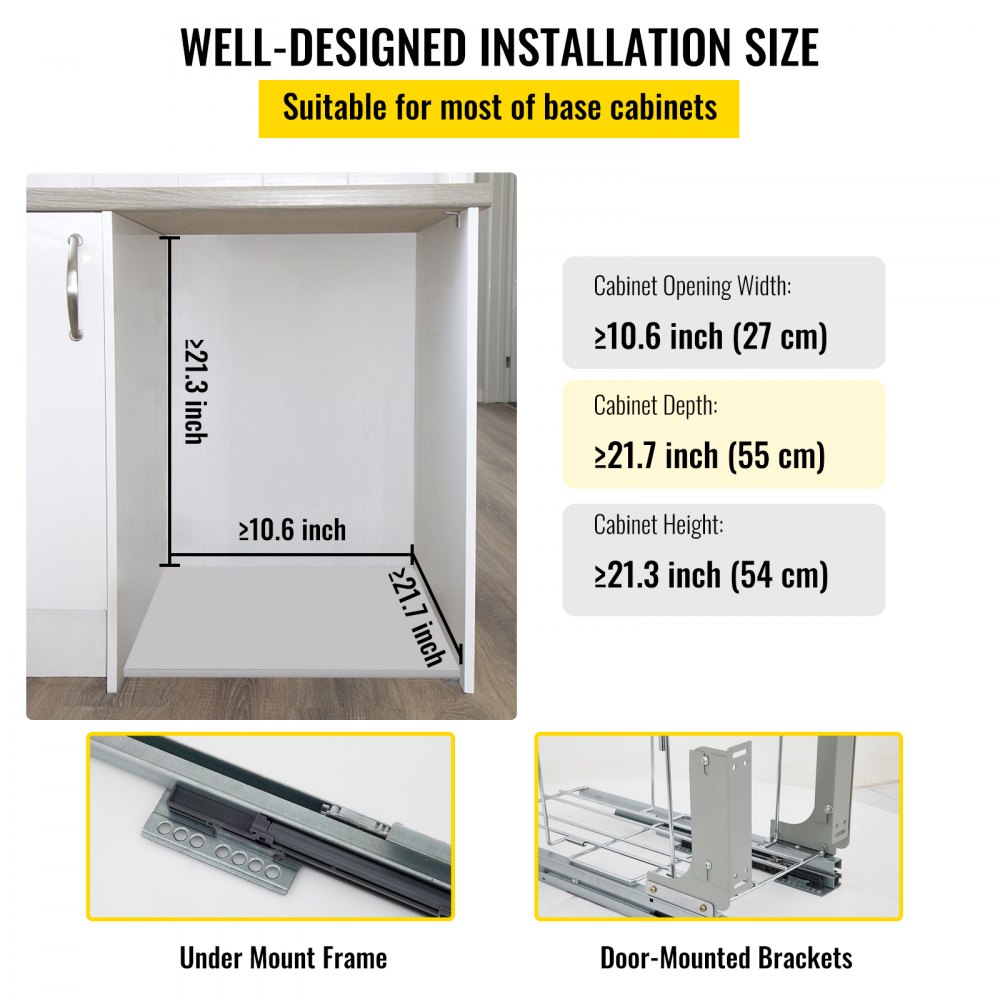 WELL-DESIGNED INSTALLATION SIZE

Suitable for most of base cabinets

≥21.3 inch

≥10.6 inch

≥21.7 inch

Cabinet Opening Width:

≥10.6 inch (27 cm)

Cabinet Depth:

≥21.7 inch (55 cm)

Cabinet Height:

≥21.3 inch (54 cm)

Under Mount Frame

Door-Mounted Brackets